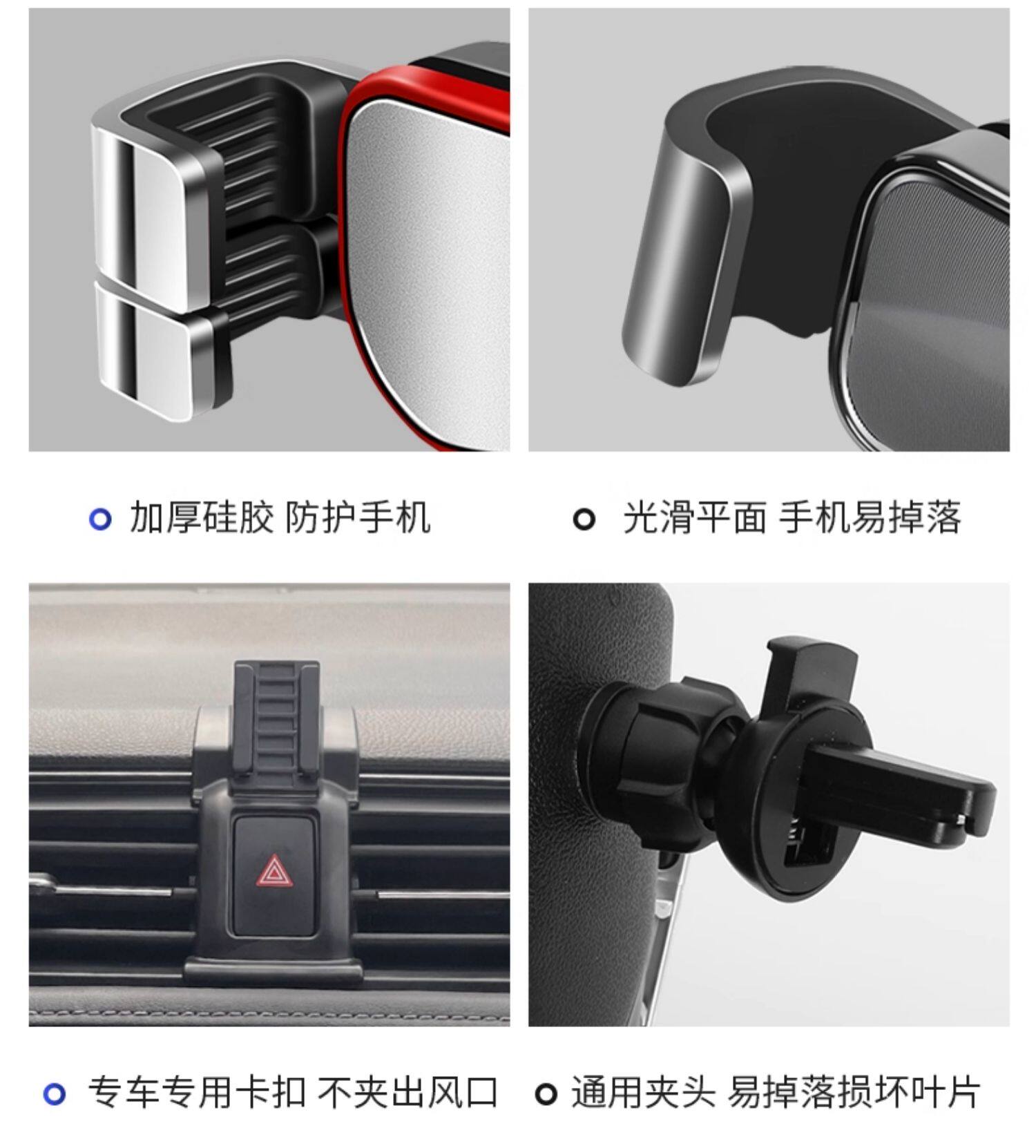 加厚硅胶 防护手机

光滑平面 手机易掉落

专车专用卡扣 不夹出风口

通用夹头 易掉落损坏叶片