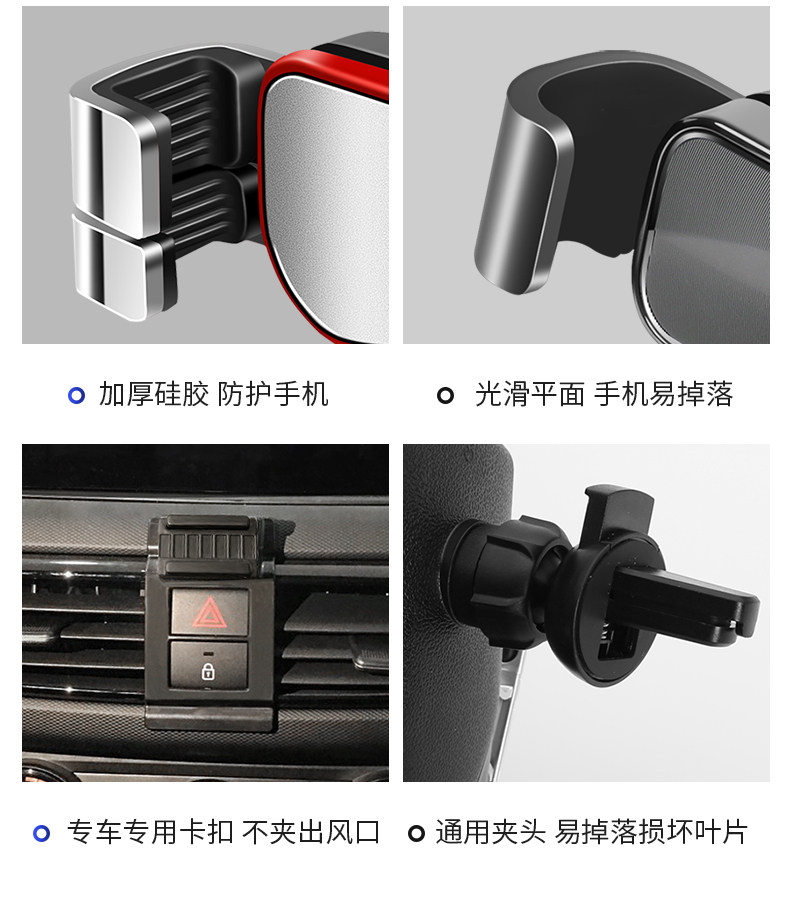 加厚硅胶 防护手机

光滑平面 手机易掉落

专车专用卡扣 不夹出风口

通用夹头 易掉落损坏叶片