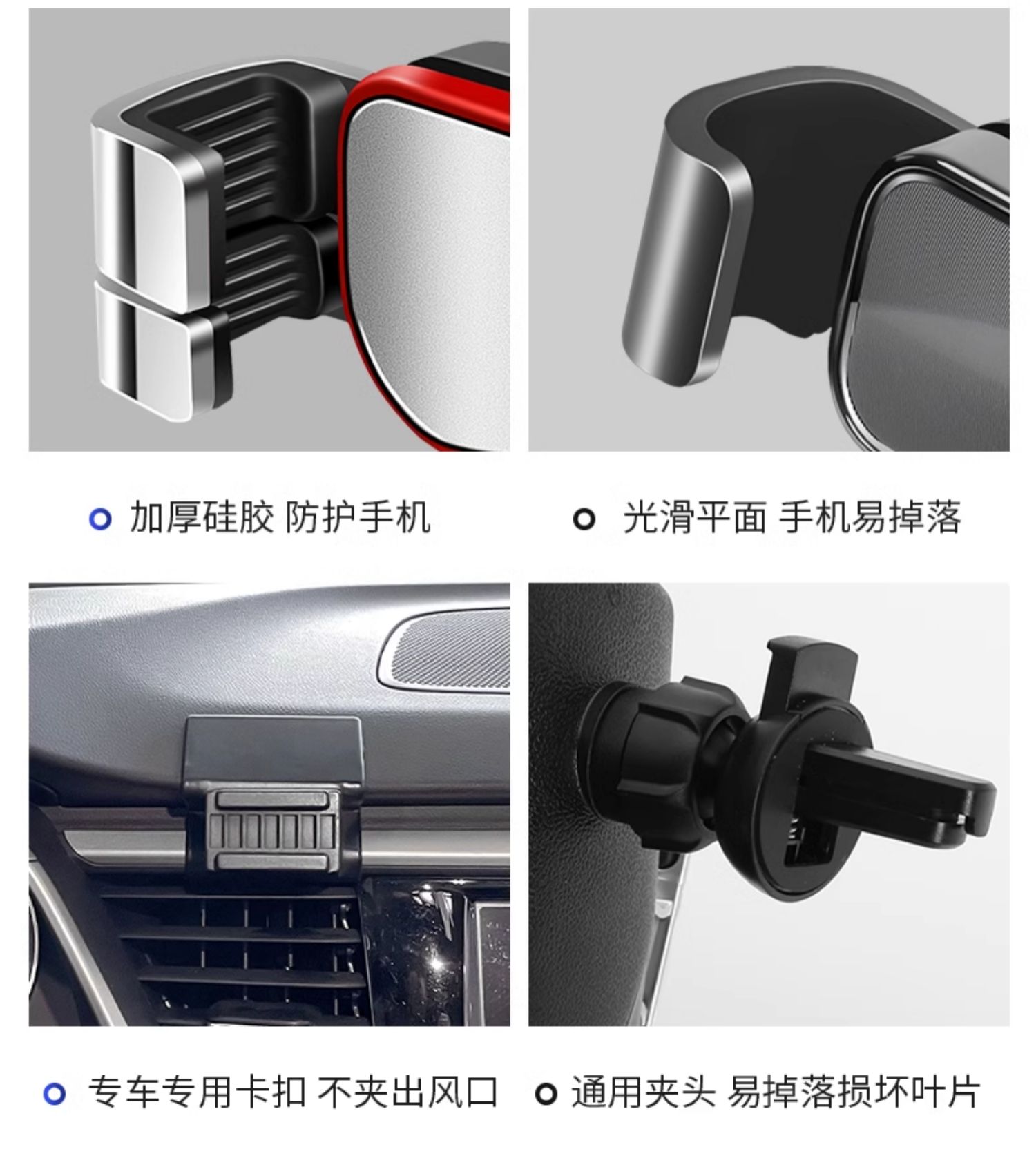 加厚硅胶 防护手机

光滑平面 手机易掉落

专车专用卡扣 不夹出风口

通用夹头 易掉落损坏叶片