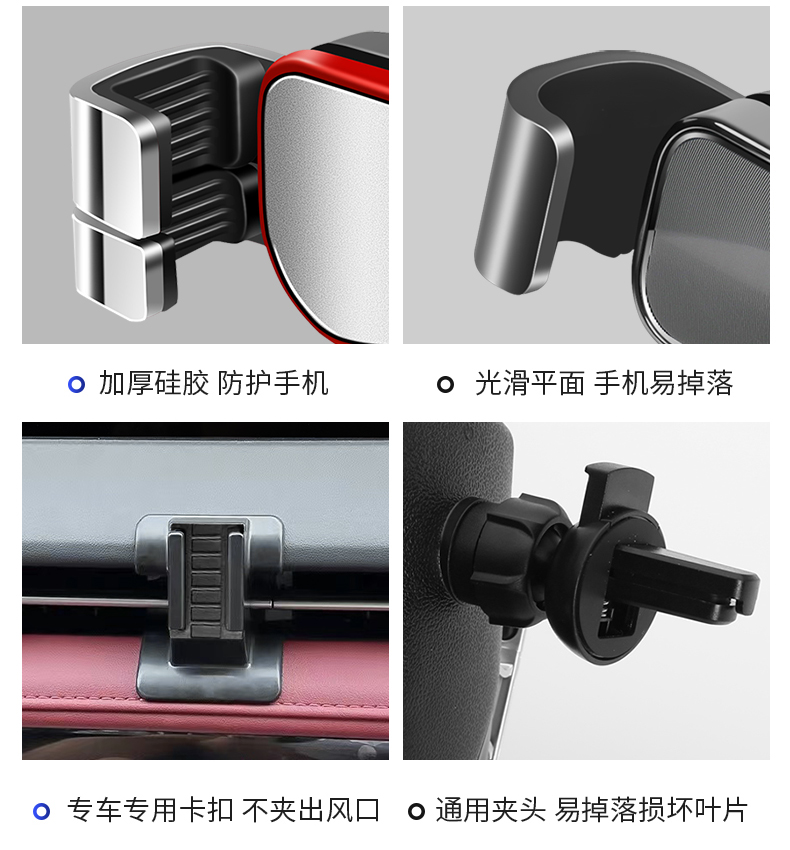 加厚硅胶 防护手机

光滑平面 手机易掉落

专车专用卡扣 不夹出风口

通用夹头 易掉落损坏叶片