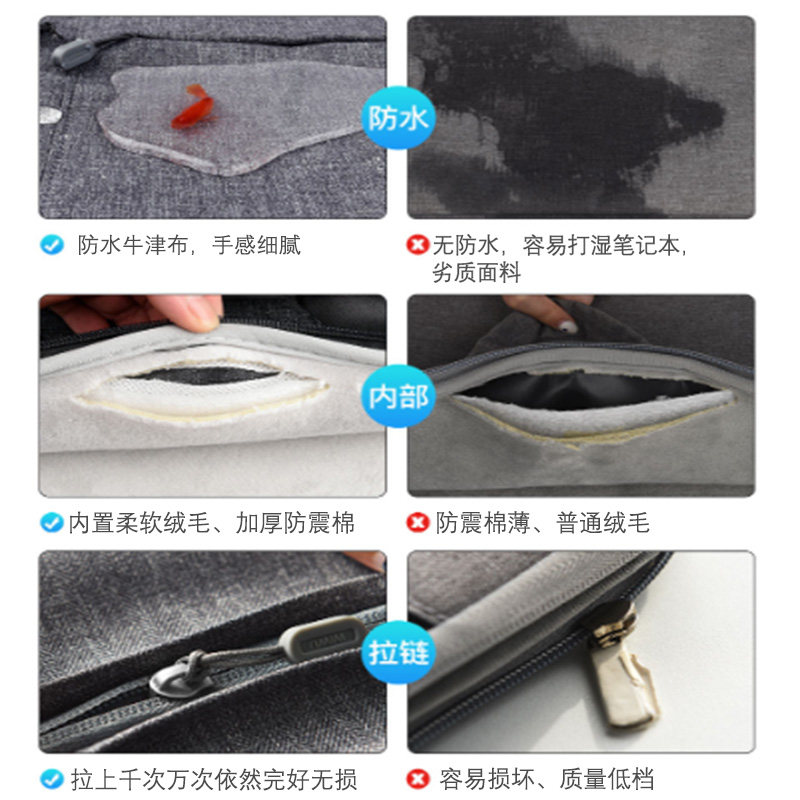 防水

防水牛津布，手感细腻

无防水，容易打湿笔记本，劣质面料

内部

内置柔软绒毛、加厚防震棉

防震棉薄、普通绒毛

拉链

拉上千次万次依然完好无损

容易损坏、质量低档