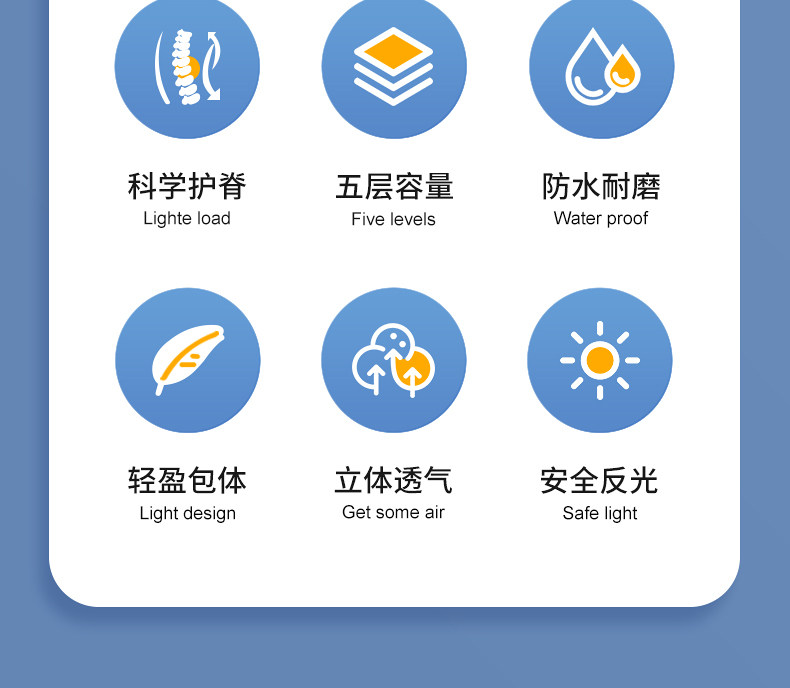 科学护脊
Lighte load

五层容量
Five levels

防水耐磨
Water proof

轻盈包体
Light design

立体透气
Get some air

安全反光
Safe light