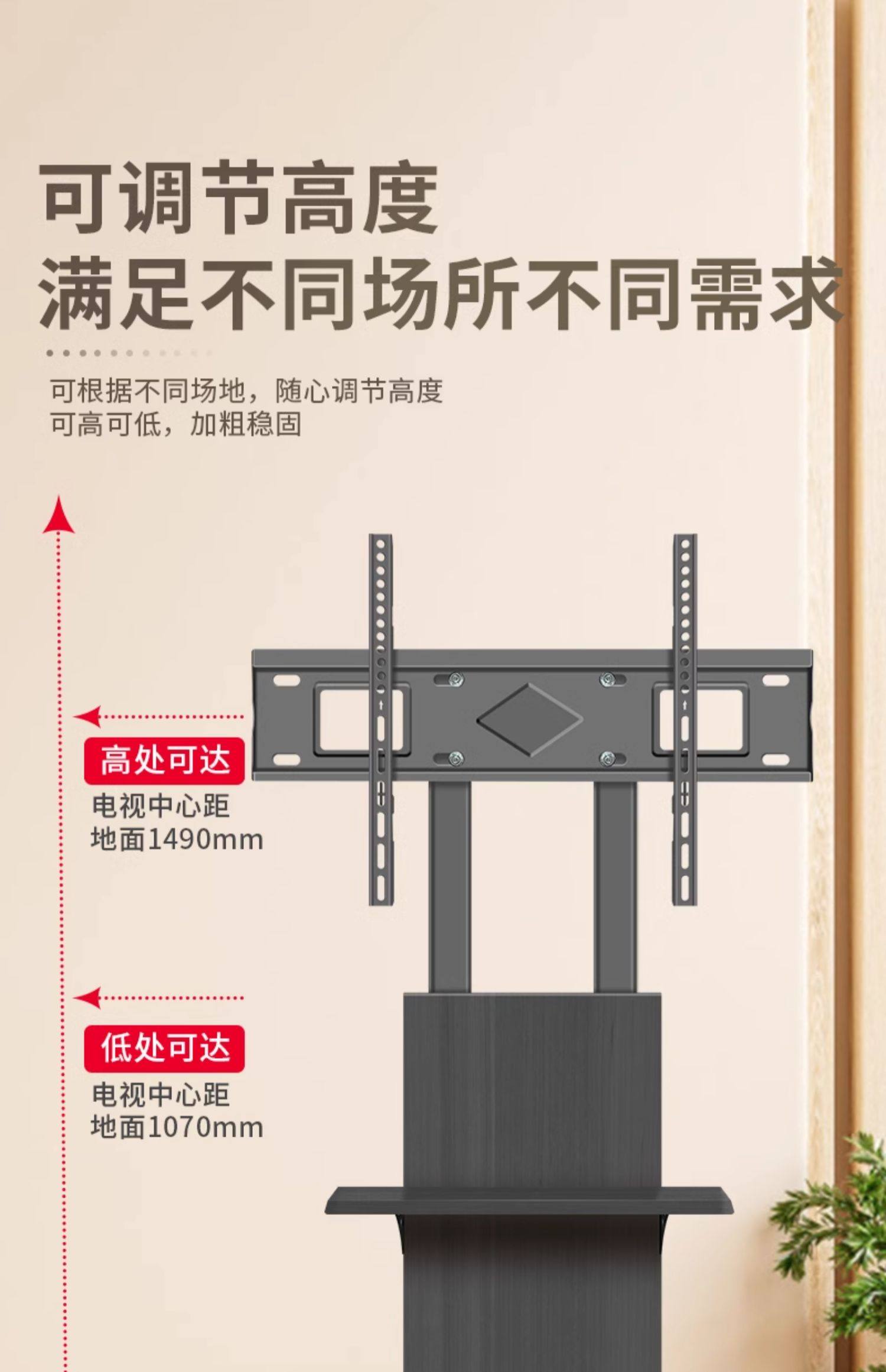 可调节高度
满足不同场所不同需求

可根据不同场地，随心调节高度
可高可低，加粗稳固

高处可达
电视中心距
地面1490mm

低处可达
电视中心距
地面1070mm