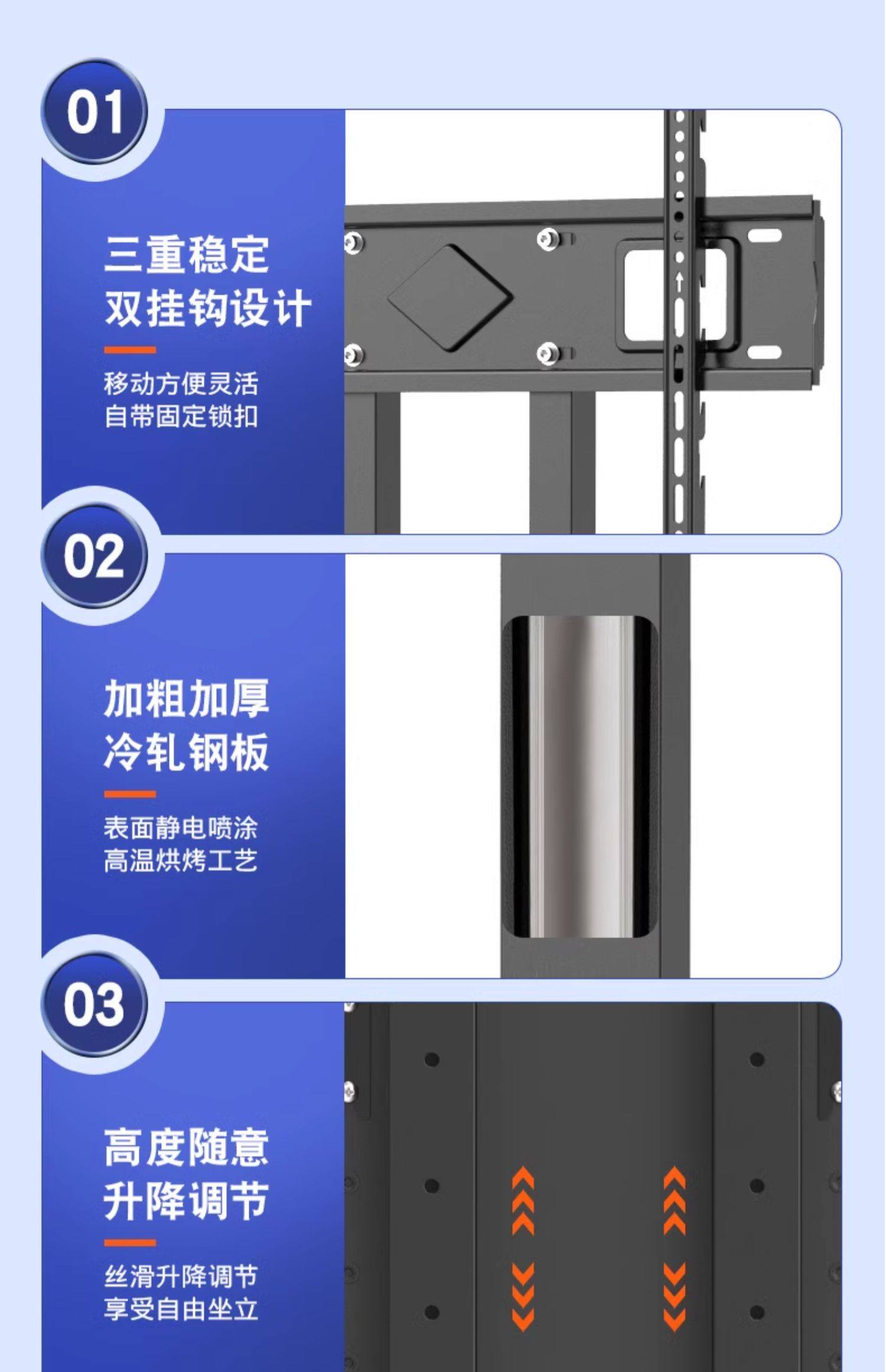 01

三重稳定
双挂钩设计

移动方便灵活
自带固定锁扣

02

加粗加厚
冷轧钢板

表面静电喷涂
高温烘烤工艺

03

高度随意
升降调节

丝滑升降调节
享受自由坐立