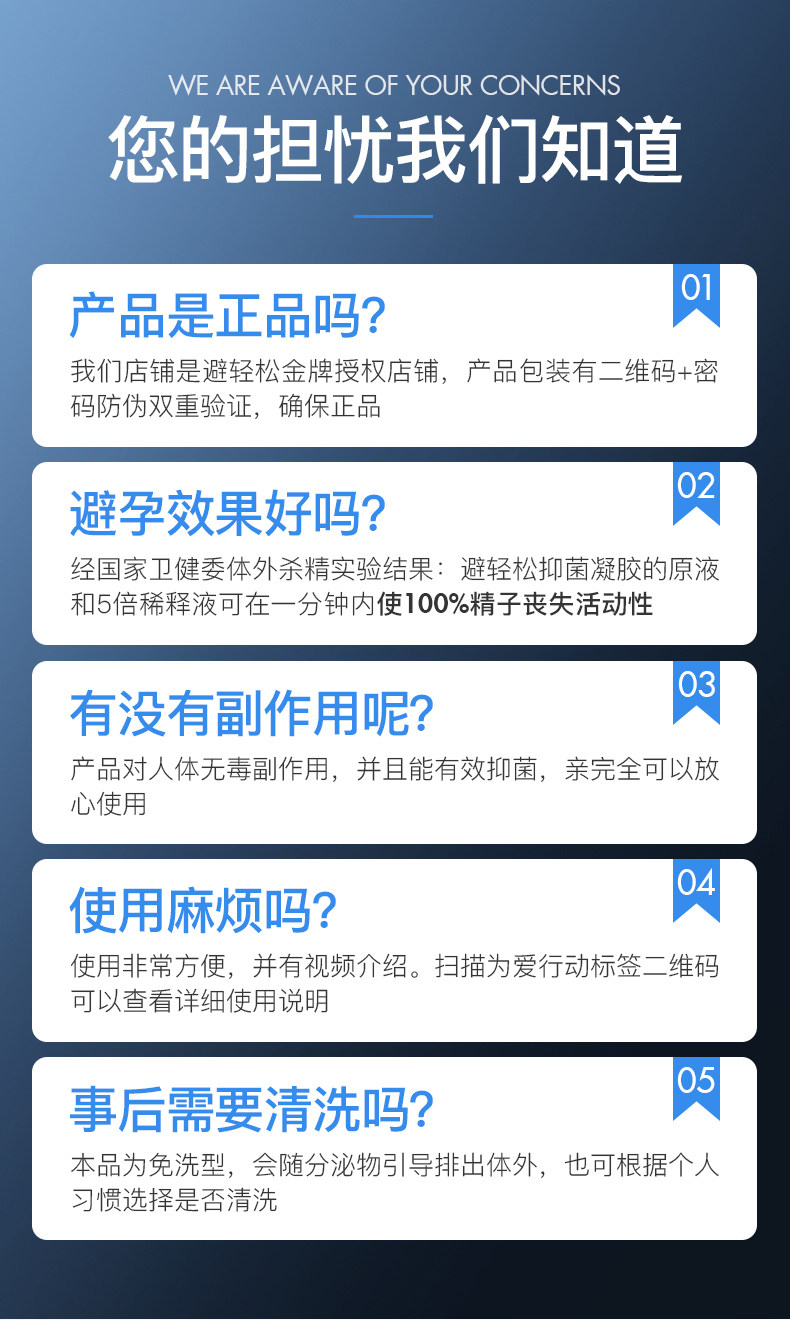 WE ARE AWARE OF YOUR CONCERNS

您的担忧我们知道

01

产品是正品吗?

我们店铺是避轻松金牌授权店铺，产品包装有二维码+密码防伪双重验证，确保正品

02

避孕效果好吗?

经国家卫健委体外杀精实验结果：避轻松抑菌凝胶的原液和5倍稀释液可在一分钟内使100%精子丧失活动性

03

有没有副作用呢?

产品对人体无毒副作用，并且能有效抑菌，亲完全可以放心使用

04

使用麻烦吗?

使用非常方便，并有视频介绍。扫描为爱行动标签二维码可以查看详细使用说明

05

事后需要清洗吗?

本品为免洗型，会随分泌物引导排出体外，也可根据个人习惯选择是否清洗