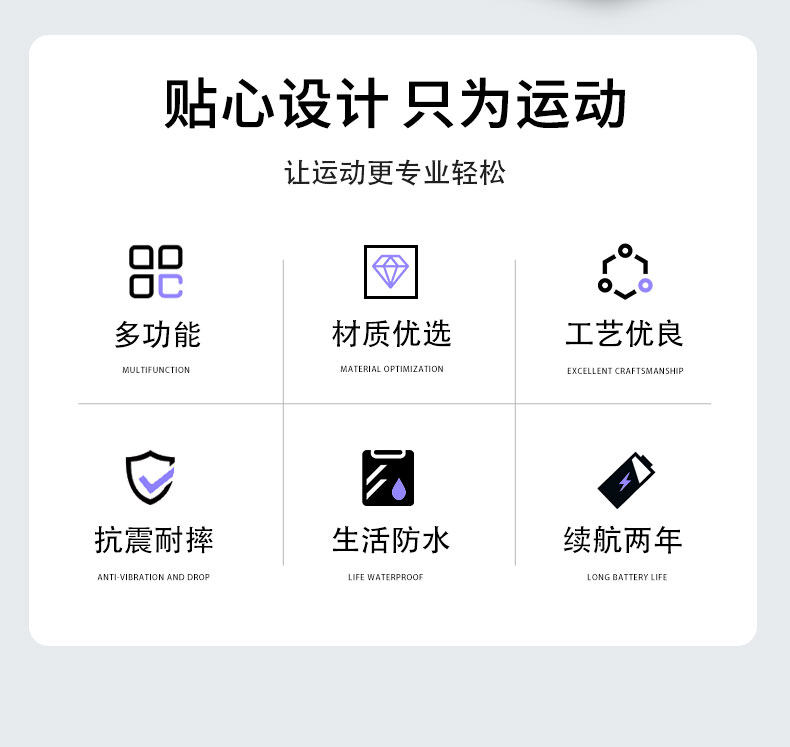 贴心设计 只为运动

让运动更专业轻松

多功能

MULTIFUNCTION

材质优选

MATERIAL OPTIMIZATION

工艺优良

EXCELLENT CRAFTSMANSHIP

抗震耐摔

ANTI-VIBRATION AND DROP

生活防水

LIFE WATERPROOF

续航两年

LONG BATTERY LIFE