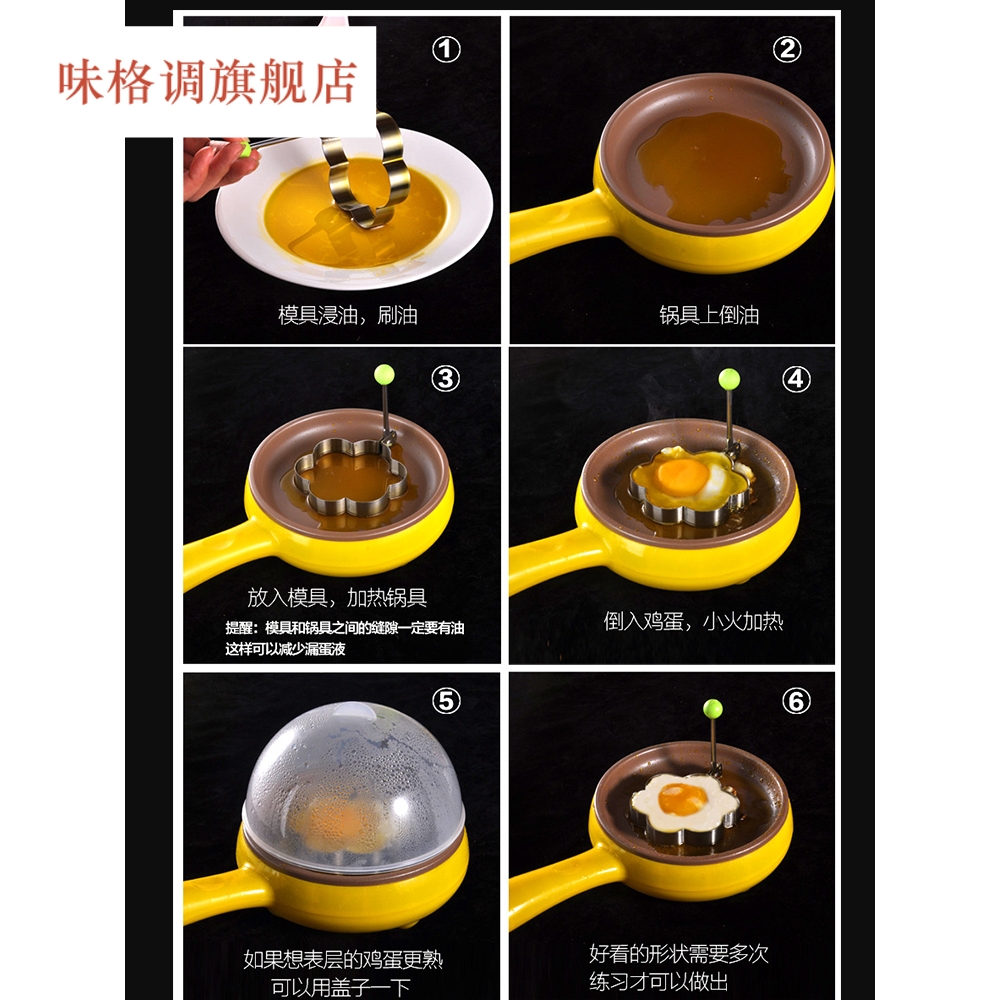 味格调旗舰店

①
模具浸油，刷油

②
锅具上倒油

③
放入模具，加热锅具
提醒：模具和锅具之间的缝隙一定要有油
这样可以减少漏蛋液

④
倒入鸡蛋，小火加热

⑤
如果想表层的鸡蛋更熟
可以用盖子一下

⑥
好看的形状需要多次
练习才可以做出