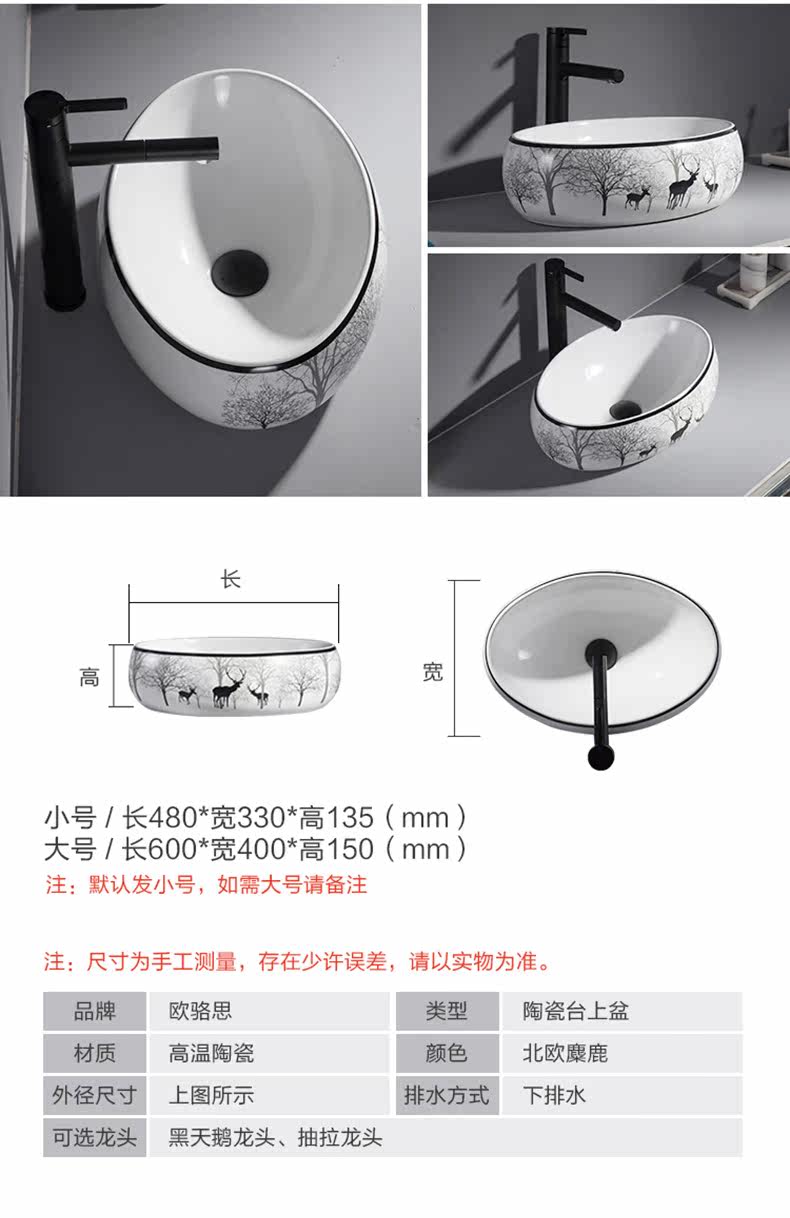 长

高

宽

小号 / 长480*宽330*高135（mm）
大号 / 长600*宽400*高150（mm）

注：默认发小号，如需大号请备注

注：尺寸为手工测量，存在少许误差，请以实物为准。

| 品牌 | 欧骆思 | 类型 | 陶瓷台上盆 |
|---|---|---|---|
| 材质 | 高温陶瓷 | 颜色 | 北欧麋鹿 |
| 外径尺寸 | 上图所示 | 排水方式 | 下排水 |
| 可选龙头 | 黑天鹅龙头、抽拉龙头 | | |