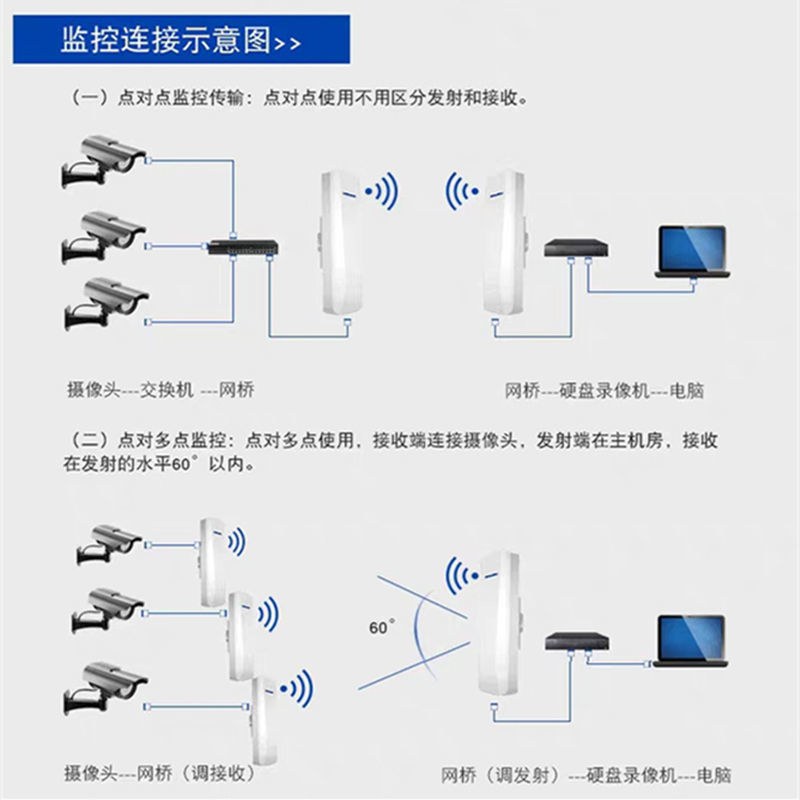 监控连接示意图>>

（一）点对点监控传输：点对点使用不用区分发射和接收。

摄像头---交换机 ---网桥

网桥---硬盘录像机---电脑

（二）点对多点监控：点对多点使用，接收端连接摄像头，发射端在主机房，接收在发射的水平60°以内。

60°

摄像头---网桥（调接收）

网桥（调发射）---硬盘录像机---电脑