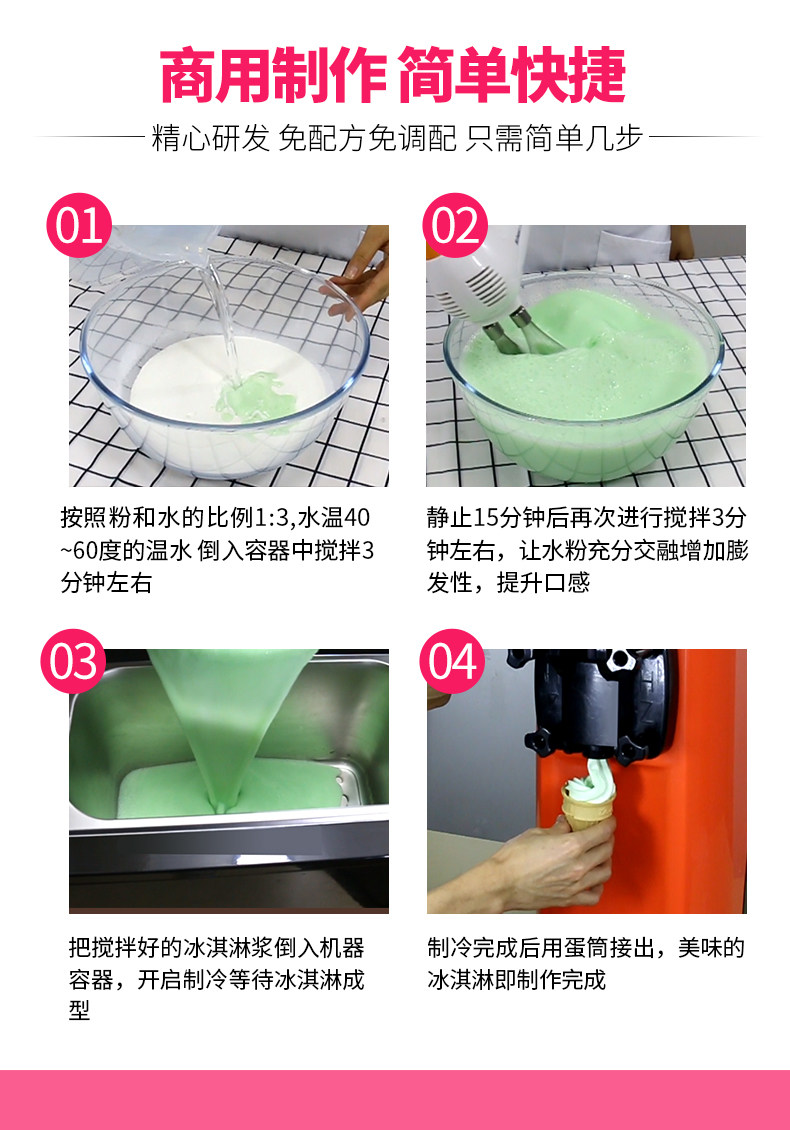 商用制作 简单快捷

精心研发 免配方免调配 只需简单几步

01

按照粉和水的比例1:3,水温40~60度的温水 倒入容器中搅拌3分钟左右

02

静止15分钟后再次进行搅拌3分钟左右，让水粉充分交融增加膨发性，提升口感

03

把搅拌好的冰淇淋浆倒入机器容器，开启制冷等待冰淇淋成型

04

制冷完成后用蛋筒接出，美味的冰淇淋即制作完成