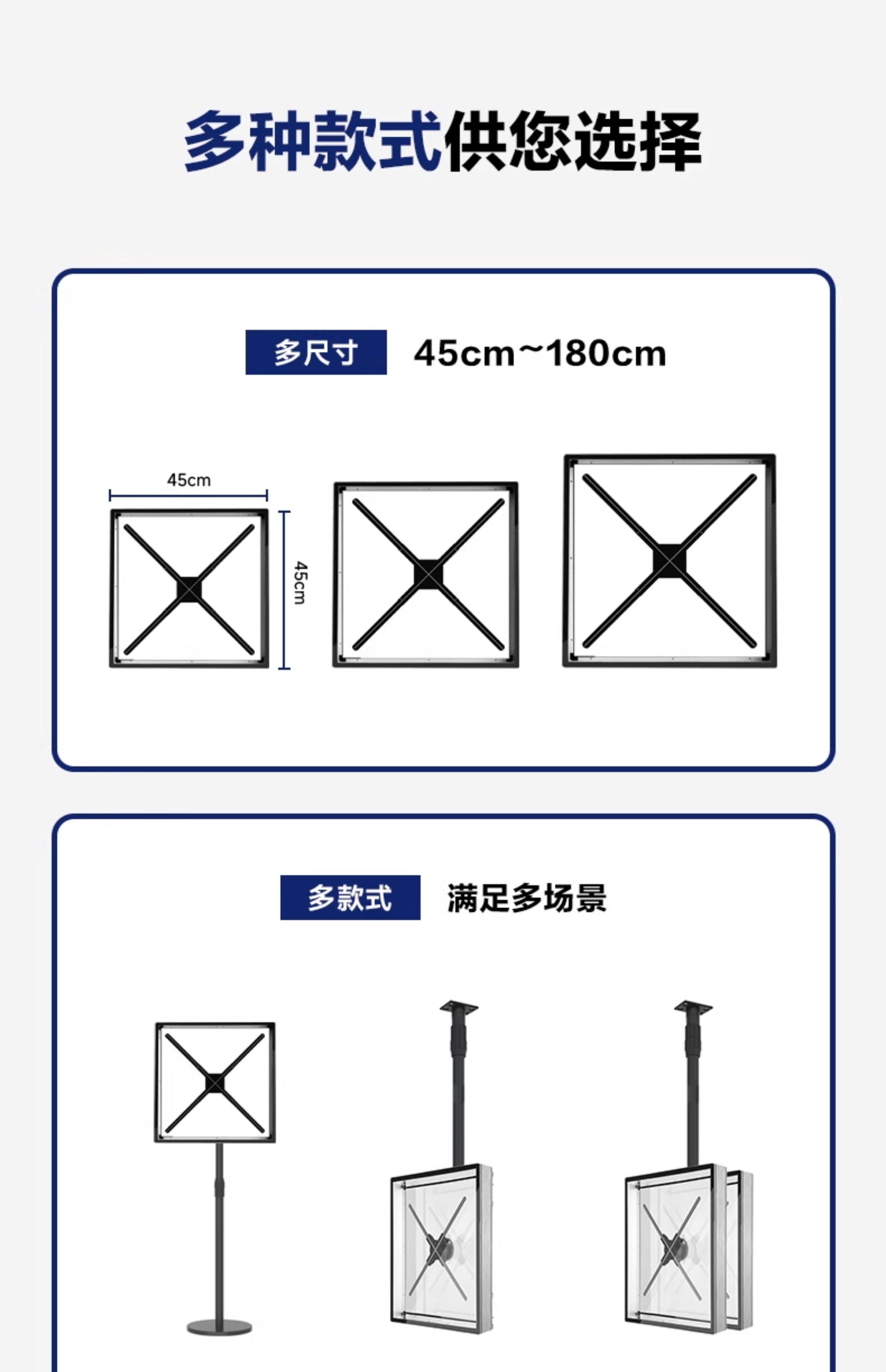 多种款式供您选择

多尺寸 45cm~180cm

45cm

45cm

多款式 满足多场景