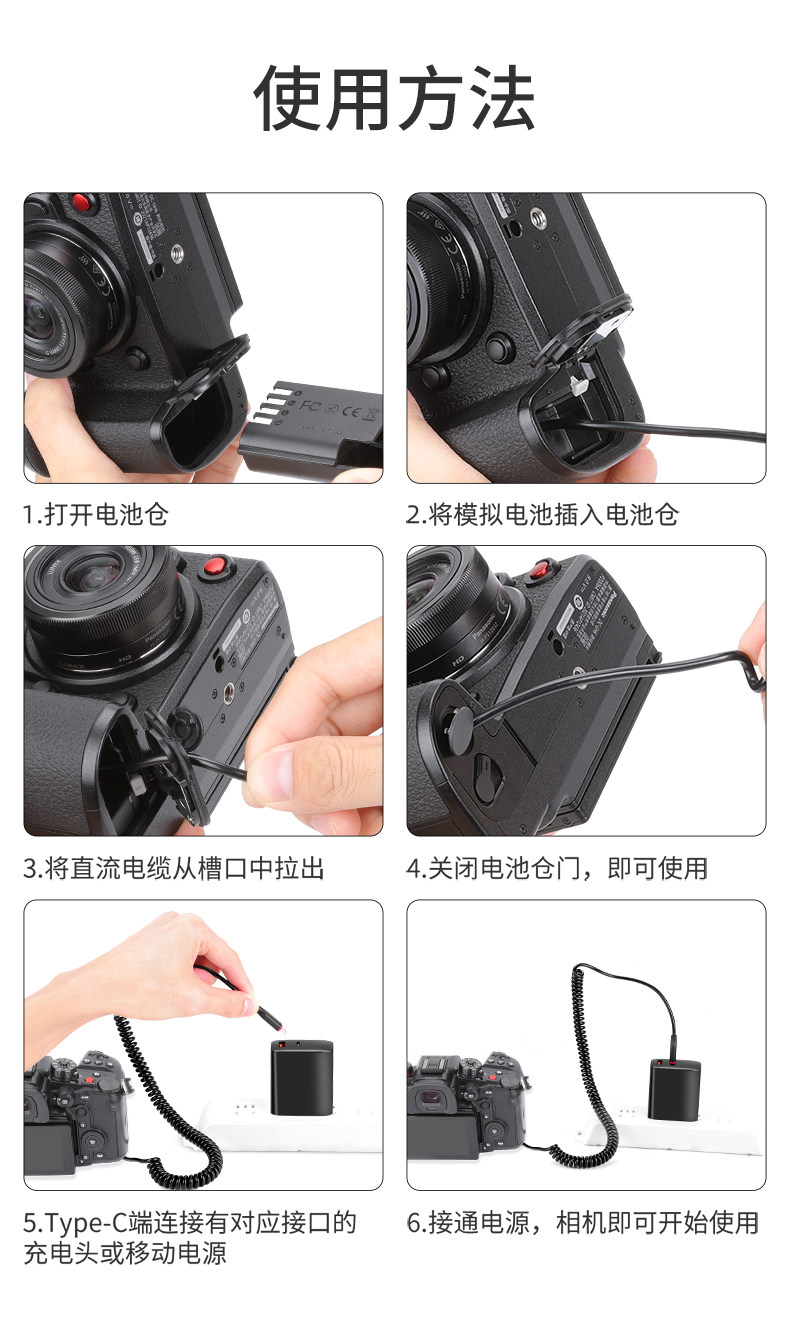 使用方法

1.打开电池仓

2.将模拟电池插入电池仓

3.将直流电缆从槽口中拉出

4.关闭电池仓门，即可使用

5.Type-C端连接有对应接口的充电头或移动电源

6.接通电源，相机即可开始使用