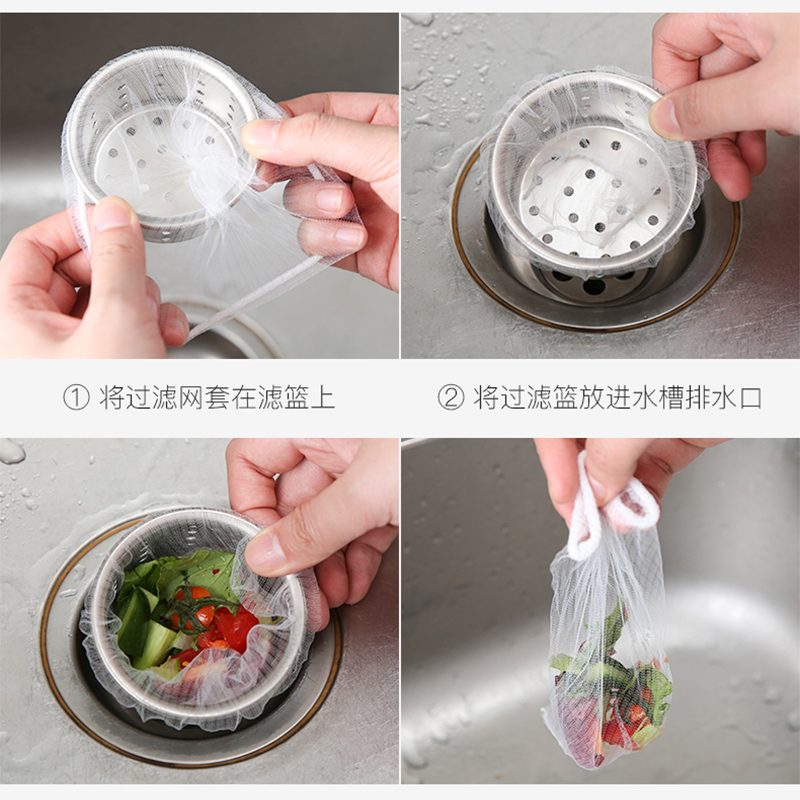 ① 将过滤网套在滤篮上

② 将过滤篮放进水槽排水口