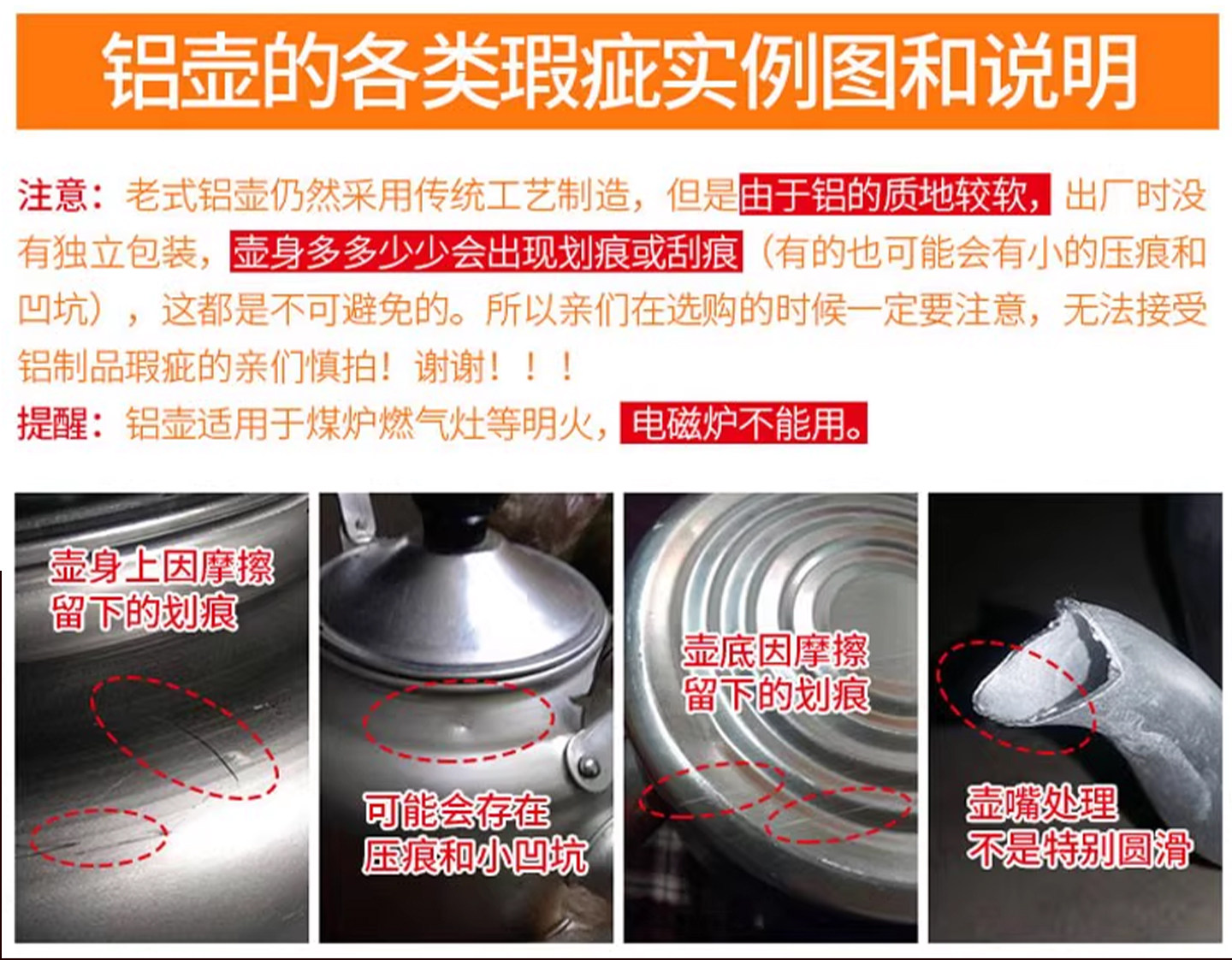 铝壶的各类瑕疵实例图和说明

注意：老式铝壶仍然采用传统工艺制造，但是由于铝的质地较软，出厂时没有独立包装，壶身多多少少会出现划痕或刮痕（有的也可能会有小的压痕和凹坑），这都是不可避免的。所以亲们在选购的时候一定要注意，无法接受铝制品瑕疵的亲们慎拍！谢谢！！！

提醒：铝壶适用于煤炉燃气灶等明火，电磁炉不能用。

壶身上因摩擦留下的划痕

可能会存在压痕和小凹坑

壶底因摩擦留下的划痕

壶嘴处理不是特别圆滑