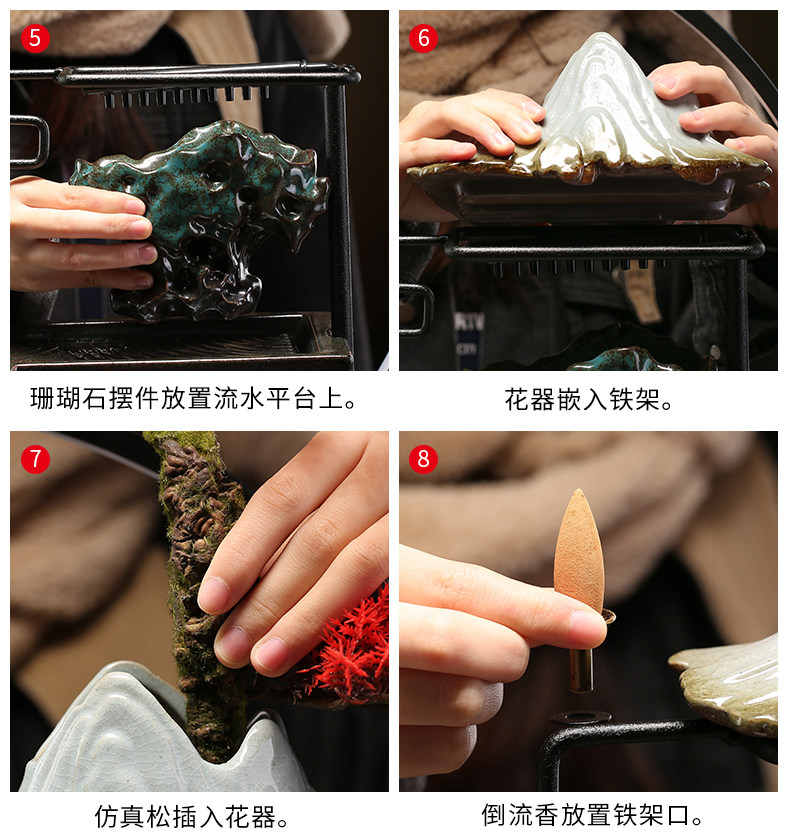 5

珊瑚石摆件放置流水平台上。

6

花器嵌入铁架。

7

仿真松插入花器。

8

倒流香放置铁架口。