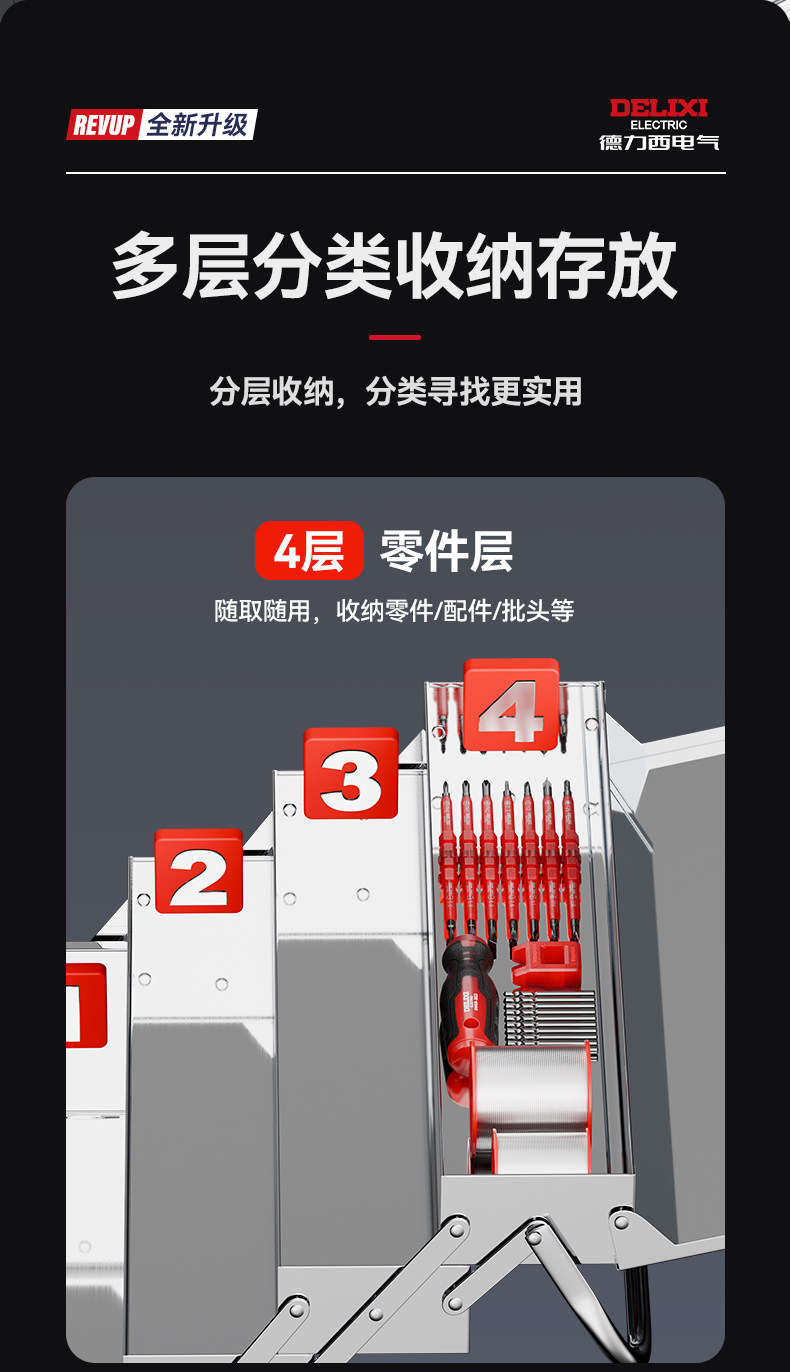 REVUP 全新升级

DELIXI
ELECTRIC
德力西电气

多层分类收纳存放

分层收纳，分类寻找更实用

4层 零件层

随取随用，收纳零件/配件/批头等

4

3

2

1