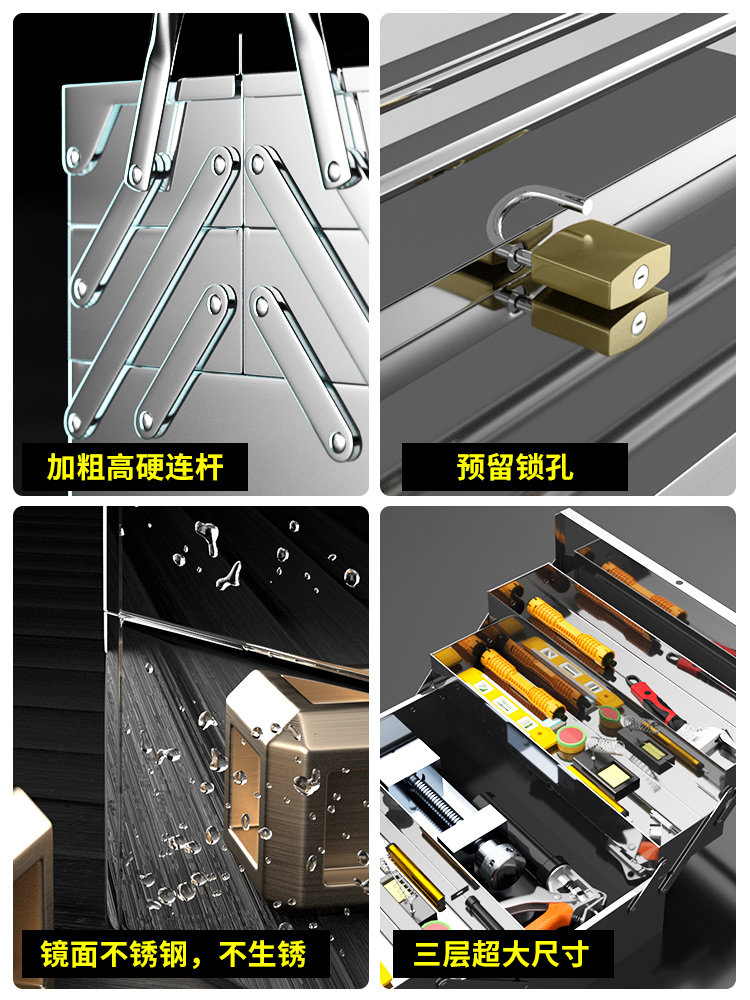 加粗高硬连杆

预留锁孔

镜面不锈钢，不生锈

三层超大尺寸