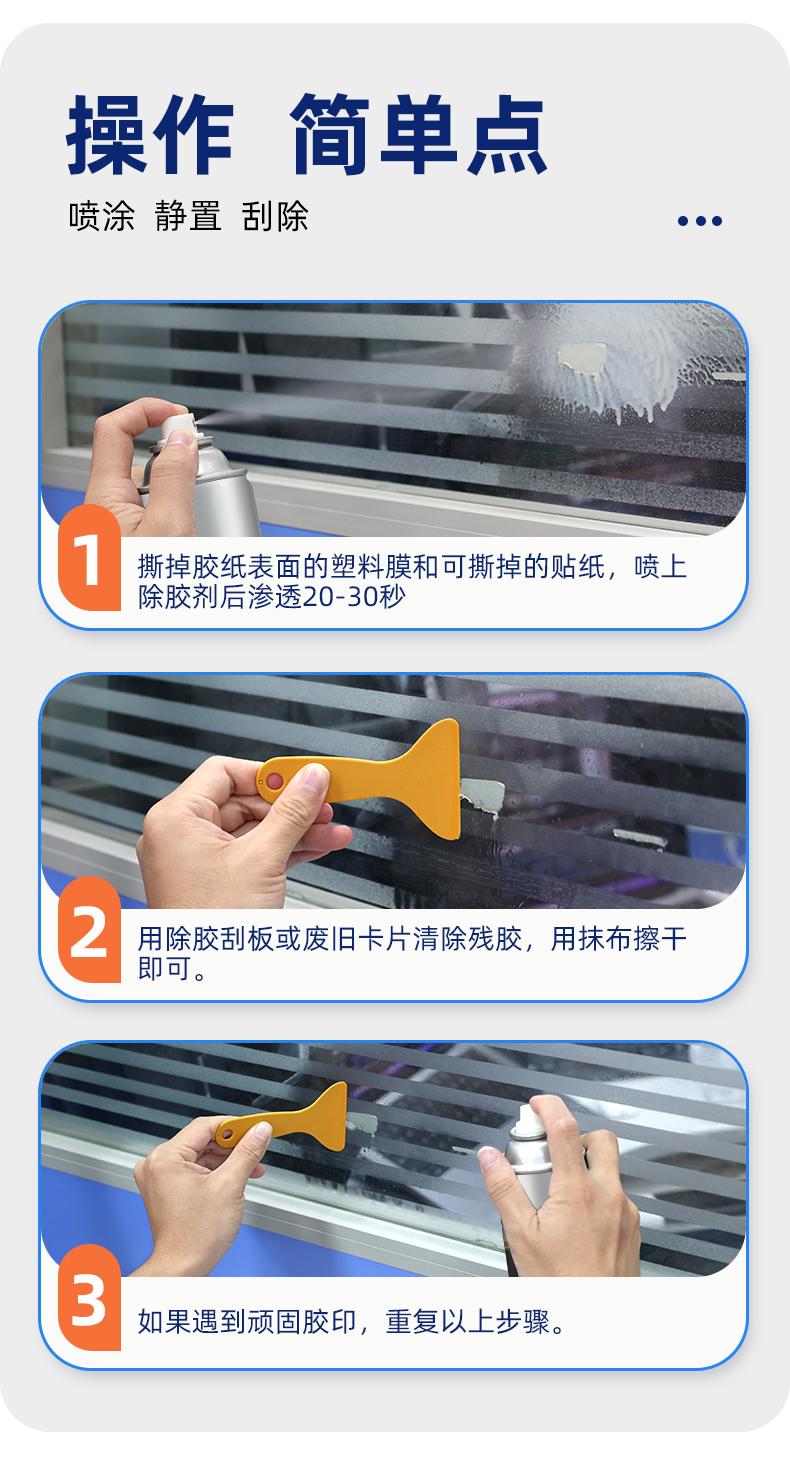 操作 简单点

喷涂 静置 刮除

1
撕掉胶纸表面的塑料膜和可撕掉的贴纸，喷上除胶剂后渗透20-30秒

2
用除胶刮板或废旧卡片清除残胶，用抹布擦干即可。

3
如果遇到顽固胶印，重复以上步骤。