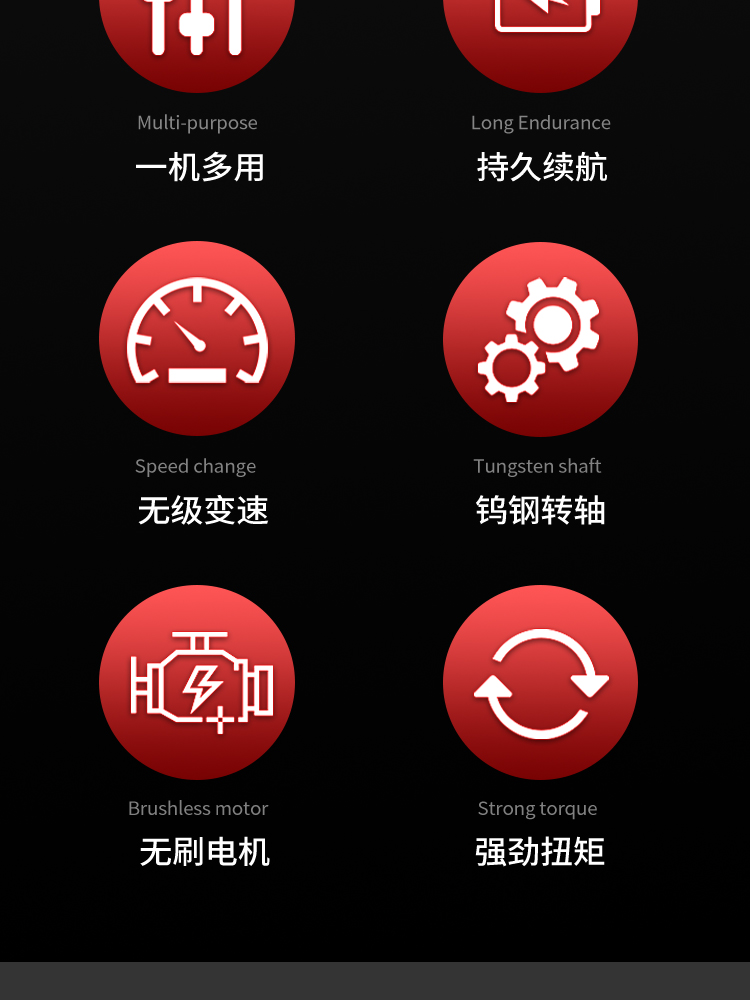 Multi-purpose
一机多用

Long Endurance
持久续航

Speed change
无级变速

Tungsten shaft
钨钢转轴

Brushless motor
无刷电机

Strong torque
强劲扭矩