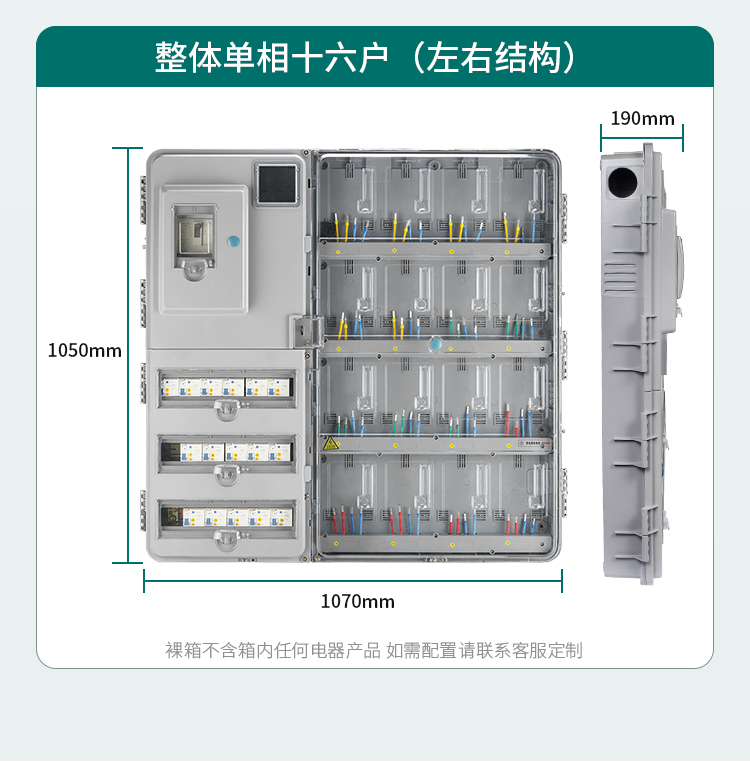 整体单相十六户（左右结构）

190mm

1050mm

1070mm

裸箱不含箱内任何电器产品 如需配置请联系客服定制