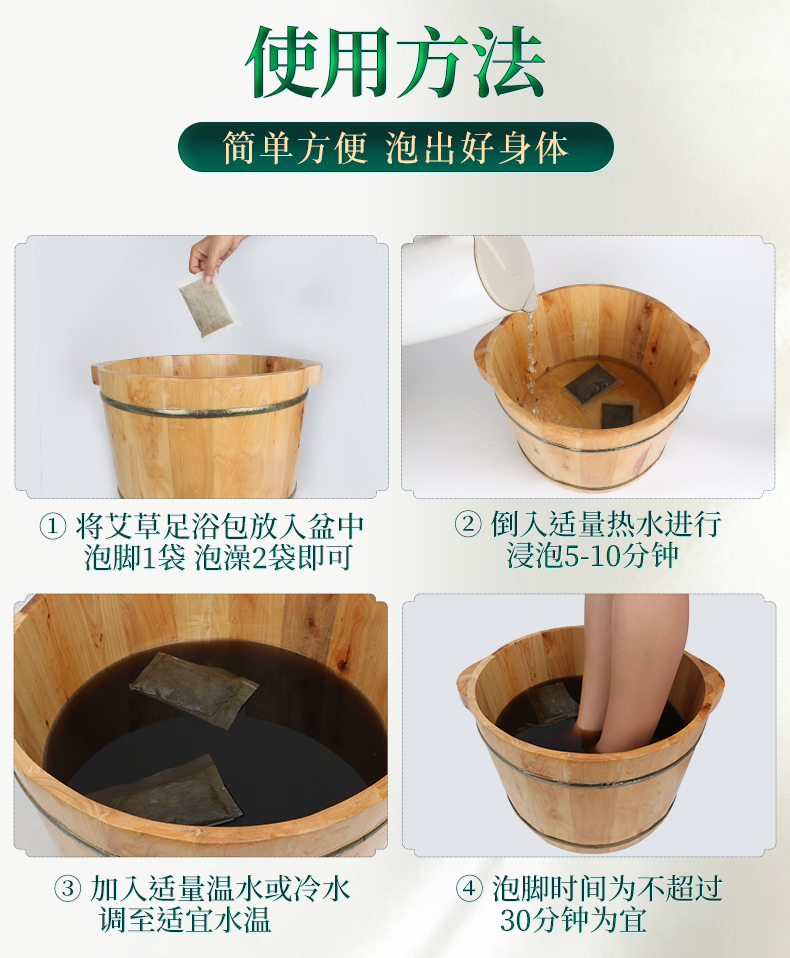 使用方法

简单方便 泡出好身体

① 将艾草足浴包放入盆中 泡脚1袋 泡澡2袋即可

② 倒入适量热水进行 浸泡5-10分钟

③ 加入适量温水或冷水 调至适宜水温

④ 泡脚时间为不超过 30分钟为宜