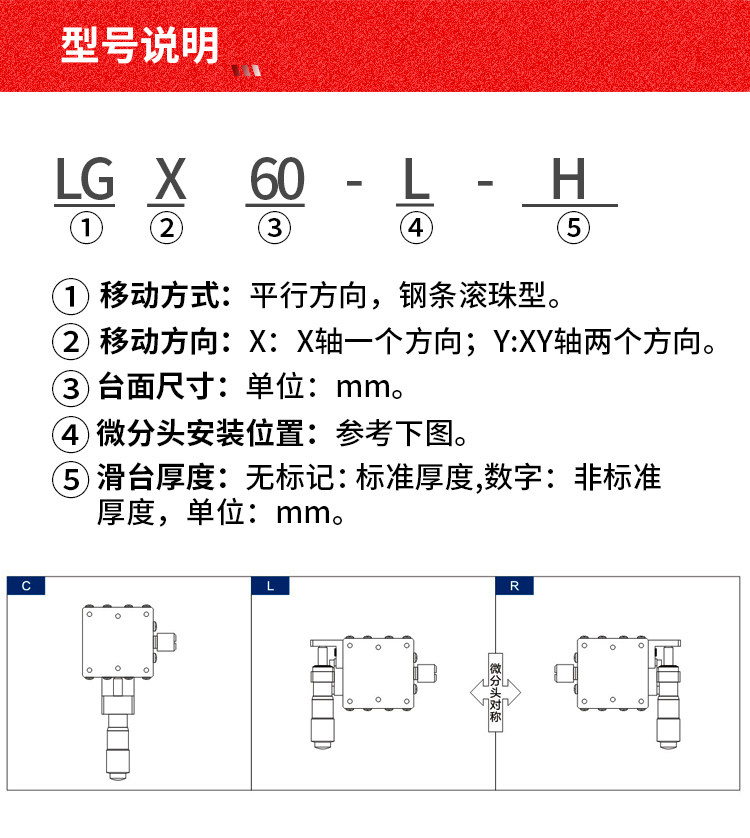 型号说明

LG X 60 - L - H
① ② ③ ④ ⑤

① 移动方式：平行方向，钢条滚珠型。
② 移动方向：X：X轴一个方向；Y:XY轴两个方向。
③ 台面尺寸：单位：mm。
④ 微分头安装位置：参考下图。
⑤ 滑台厚度：无标记：标准厚度,数字：非标准厚度，单位：mm。

C

L

微分头对称

R