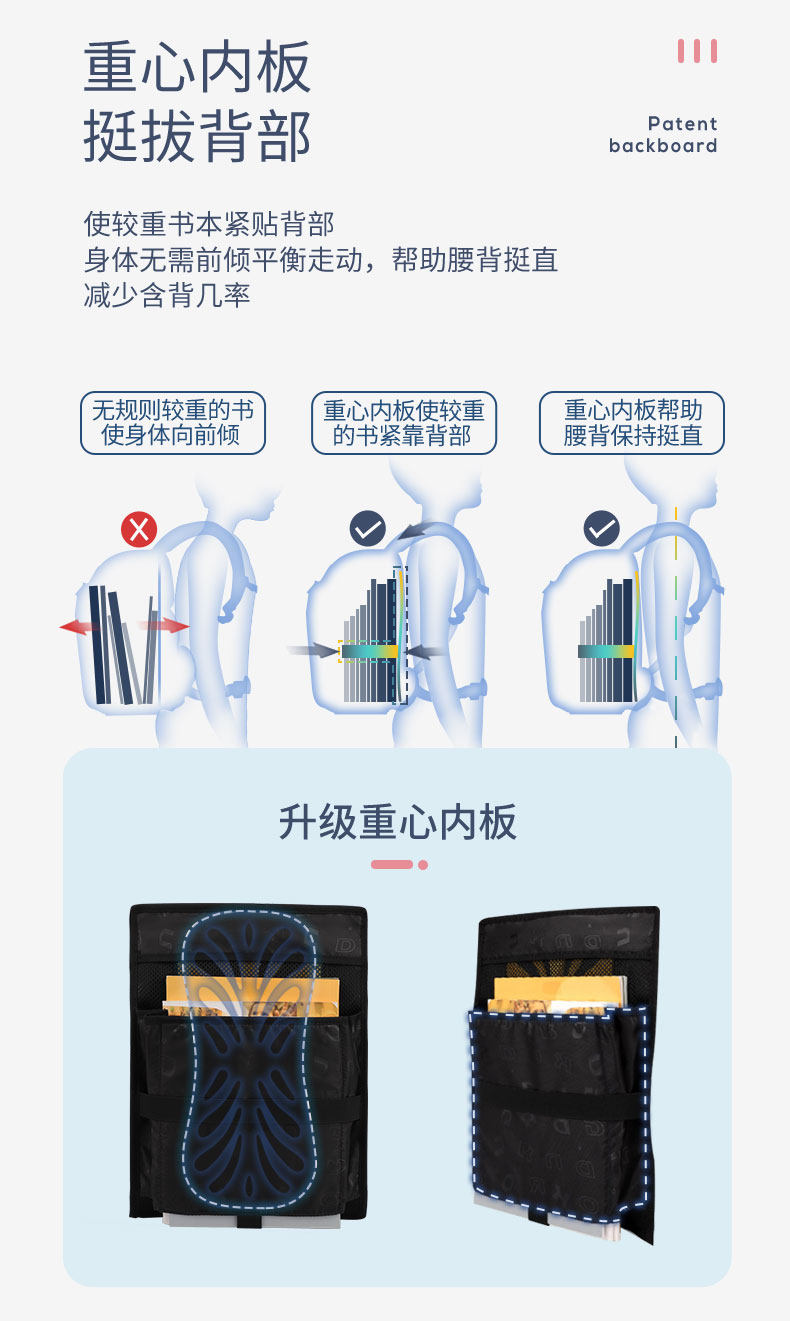 重心内板
挺拔背部

Patent
backboard

使较重书本紧贴背部
身体无需前倾平衡走动，帮助腰背挺直
减少含背几率

无规则较重的书使身体向前倾

重心内板使较重的书紧靠背部

重心内板帮助腰背保持挺直

升级重心内板