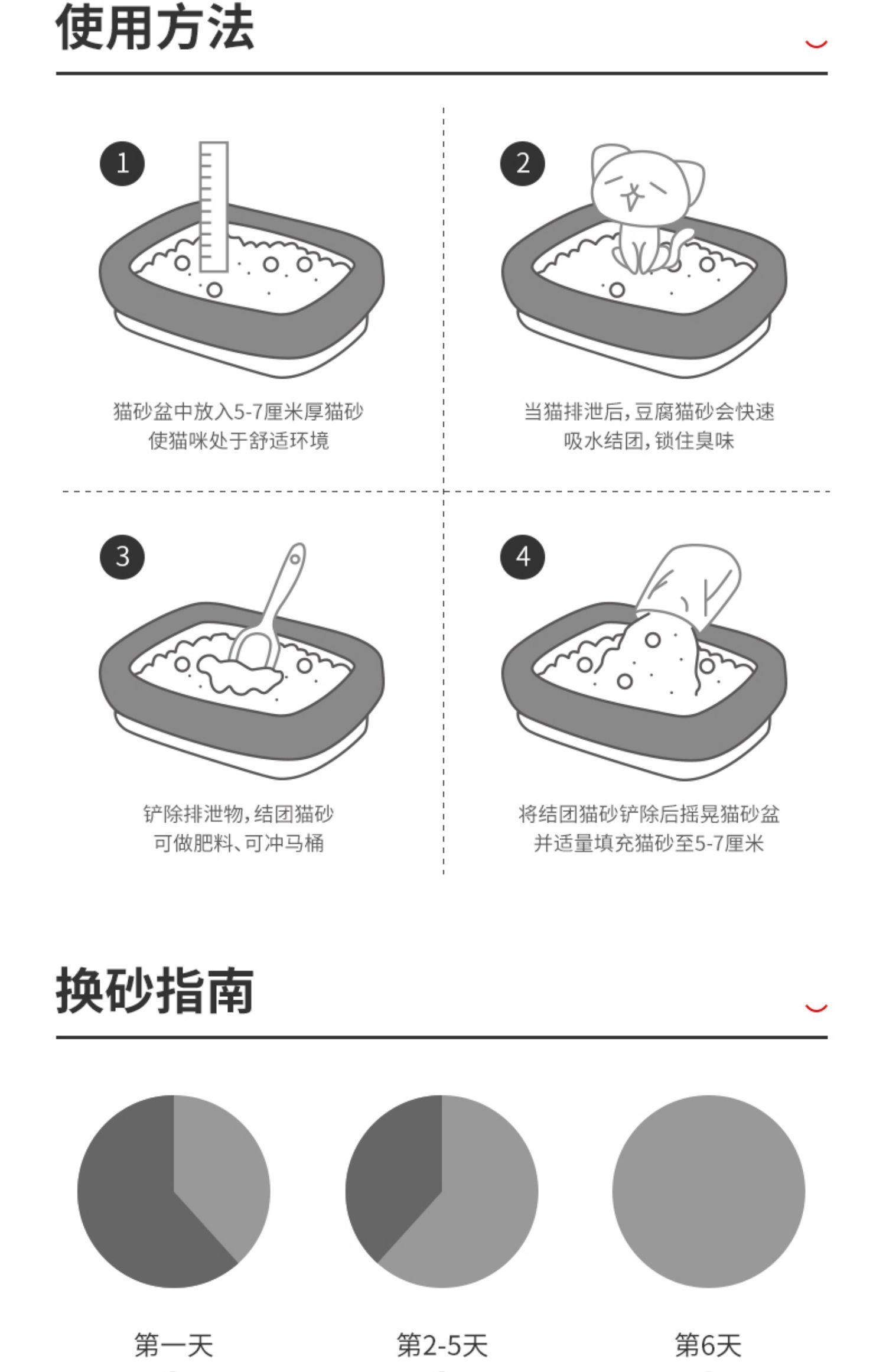 使用方法

1

猫砂盆中放入5-7厘米厚猫砂
使猫咪处于舒适环境

2

当猫排泄后，豆腐猫砂会快速
吸水结团，锁住臭味

3

铲除排泄物，结团猫砂
可做肥料、可冲马桶

4

将结团猫砂铲除后摇晃猫砂盆
并适量填充猫砂至5-7厘米

换砂指南

第一天

第2-5天

第6天