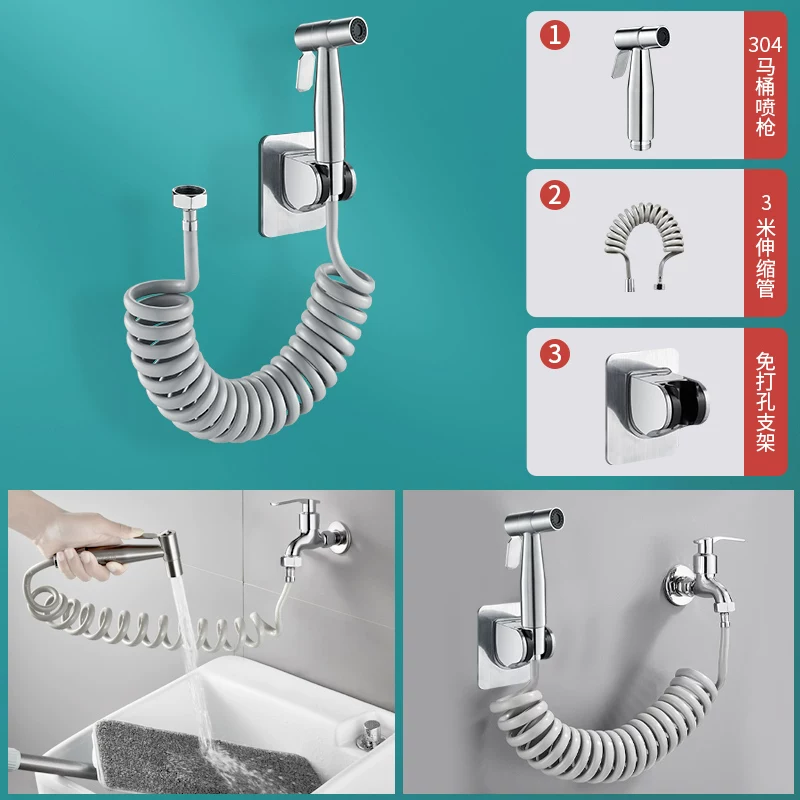 1
304马桶喷枪

2
3米伸缩管

3
免打孔支架