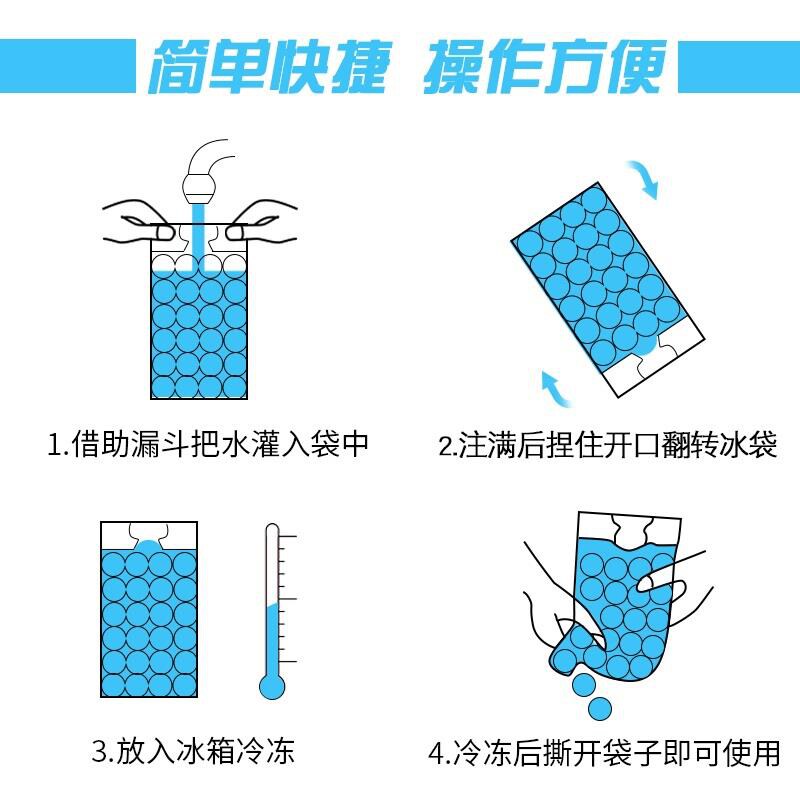 简单快捷 操作方便

1.借助漏斗把水灌入袋中

2.注满后捏住开口翻转冰袋

3.放入冰箱冷冻

4.冷冻后撕开袋子即可使用