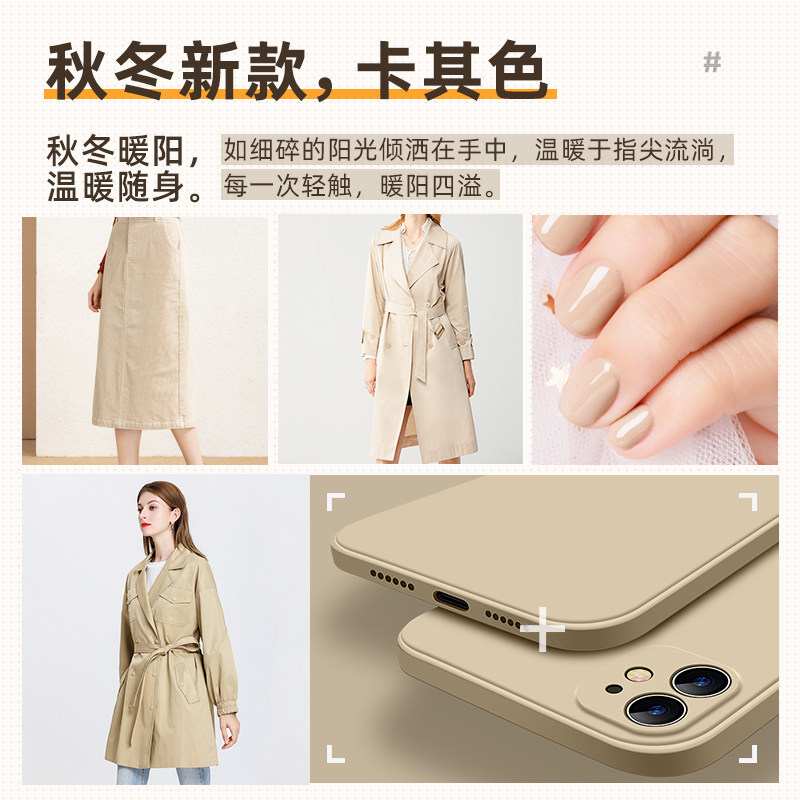 秋冬新款，卡其色

#

秋冬暖阳，温暖随身。

如细碎的阳光倾洒在手中，温暖于指尖流淌，每一次轻触，暖阳四溢。