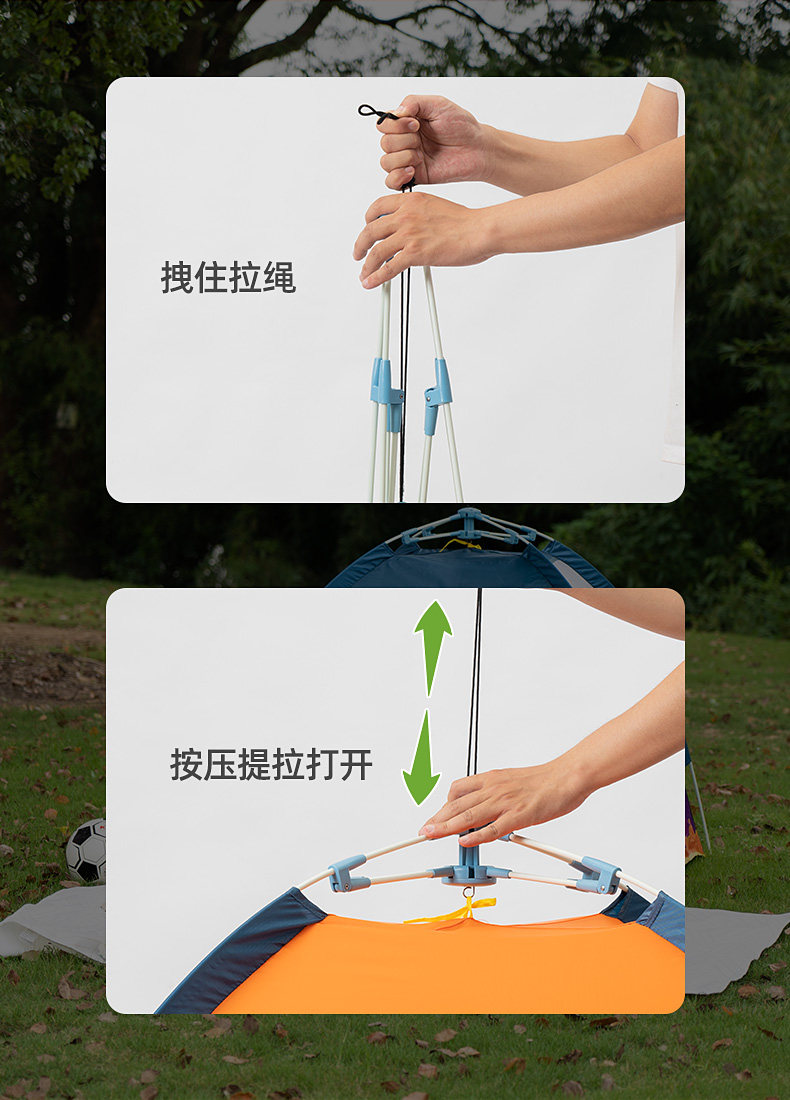 拽住拉绳

按压提拉打开