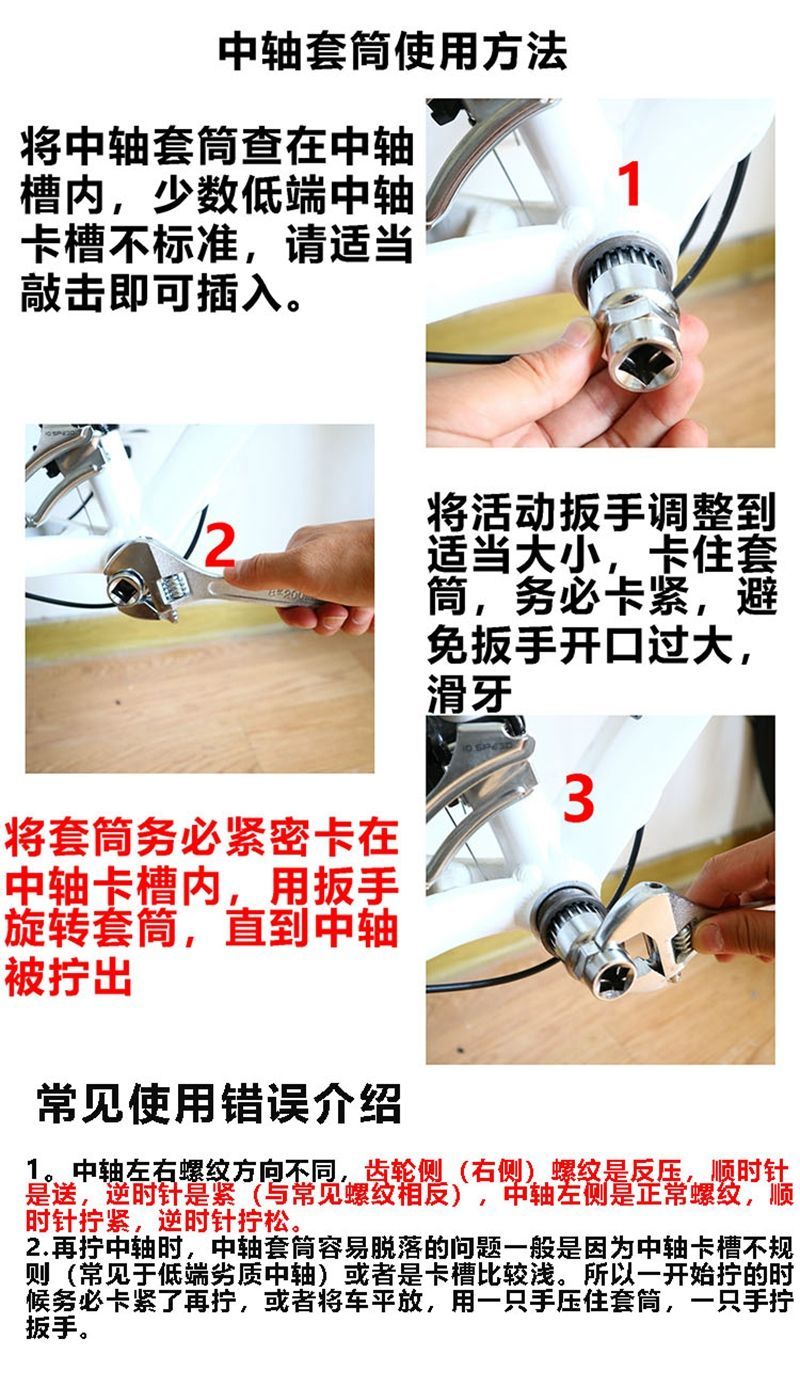 中轴套筒使用方法

将中轴套筒查在中轴槽内，少数低端中轴卡槽不标准，请适当敲击即可插入。

1

2

将活动扳手调整到适当大小，卡住套筒，务必卡紧，避免扳手开口过大，滑牙

3

将套筒务必紧密卡在中轴卡槽内，用扳手旋转套筒，直到中轴被拧出

常见使用错误介绍

1。中轴左右螺纹方向不同，齿轮侧（右侧）螺纹是反压，顺时针是送，逆时针是紧（与常见螺纹相反），中轴左侧是正常螺纹，顺时针拧紧，逆时针拧松。
2.再拧中轴时，中轴套筒容易脱落的问题一般是因为中轴卡槽不规则（常见于低端劣质中轴）或者是卡槽比较浅。所以一开始拧的时候务必卡紧了再拧，或者将车平放，用一只手压住套筒，一只手拧扳手。