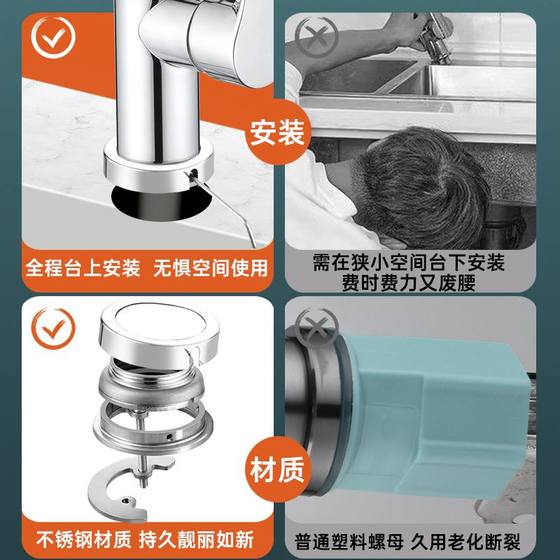 安装

全程台上安装 无惧空间使用

需在狭小空间台下安装
费时费力又废腰

材质

不锈钢材质 持久靓丽如新

普通塑料螺母 久用老化断裂