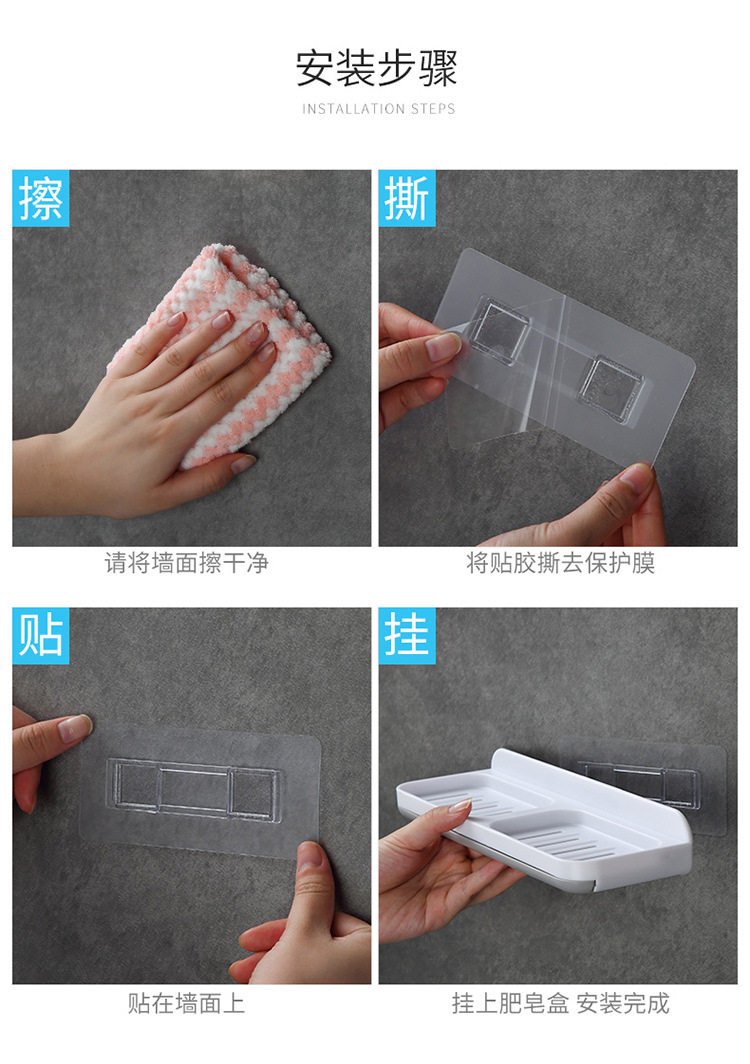 安装步骤

INSTALLATION STEPS

擦

请将墙面擦干净

撕

将贴胶撕去保护膜

贴

贴在墙面上

挂

挂上肥皂盒 安装完成