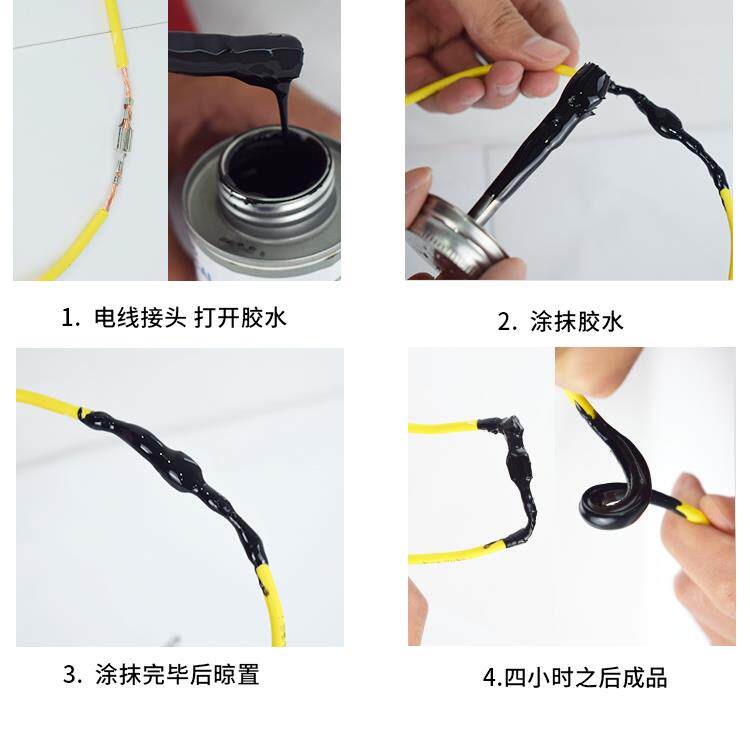 1. 电线接头 打开胶水

2. 涂抹胶水

3. 涂抹完毕后晾置

4.四小时之后成品