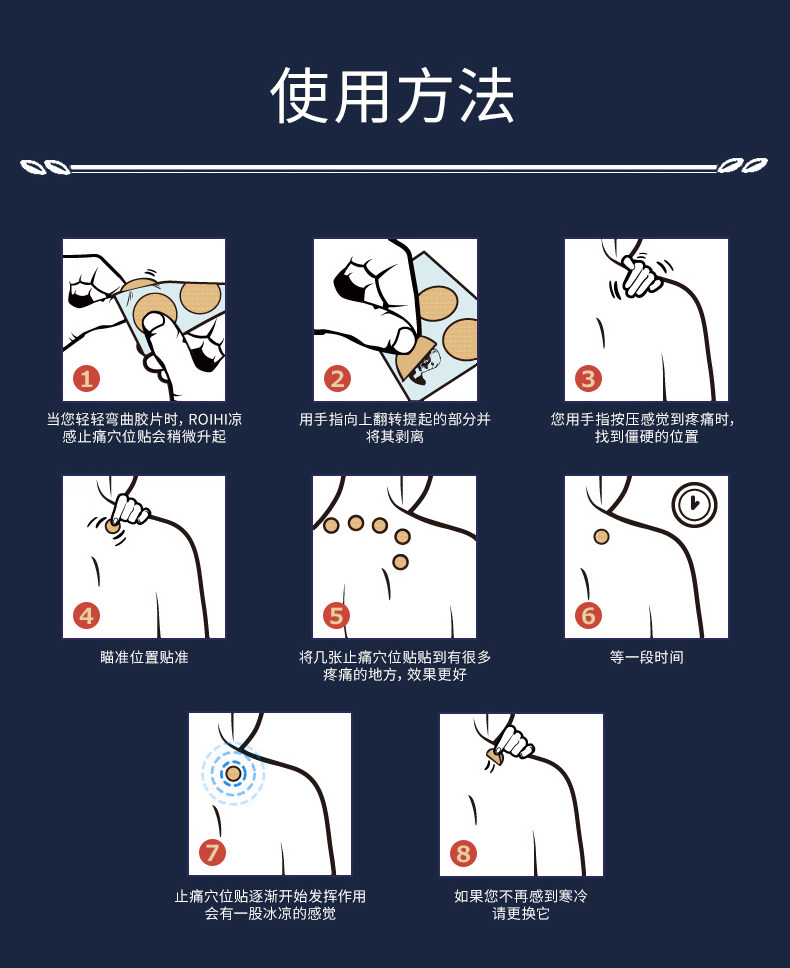 使用方法

1
当您轻轻弯曲胶片时，ROIHI凉感止痛穴位贴会稍微升起

2
用手指向上翻转提起的部分并将其剥离

3
您用手指按压感觉到疼痛时，找到僵硬的位置

4
瞄准位置贴准

5
将几张止痛穴位贴贴到有很多疼痛的地方，效果更好

6
等一段时间

7
止痛穴位贴逐渐开始发挥作用会有一股冰凉的感觉

8
如果您不再感到寒冷请更换它