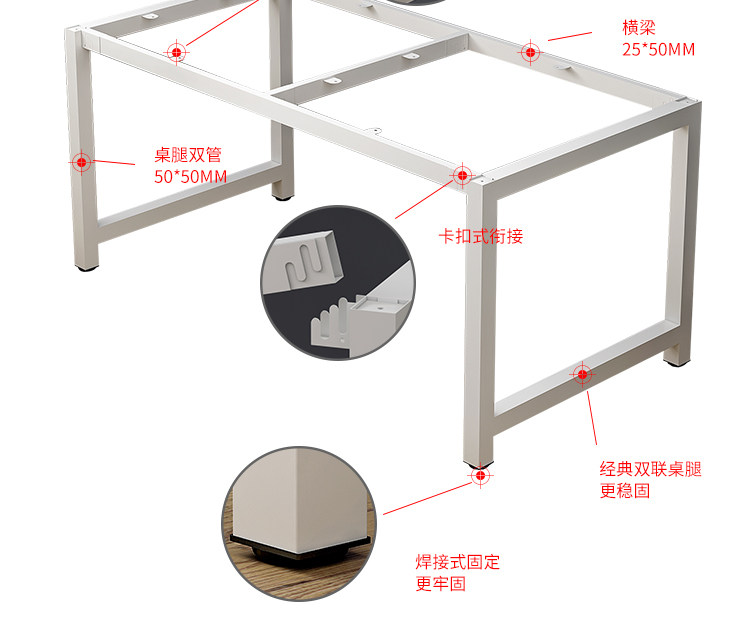 横梁
25*50MM

桌腿双管
50*50MM

卡扣式衔接

经典双联桌腿
更稳固

焊接式固定
更牢固