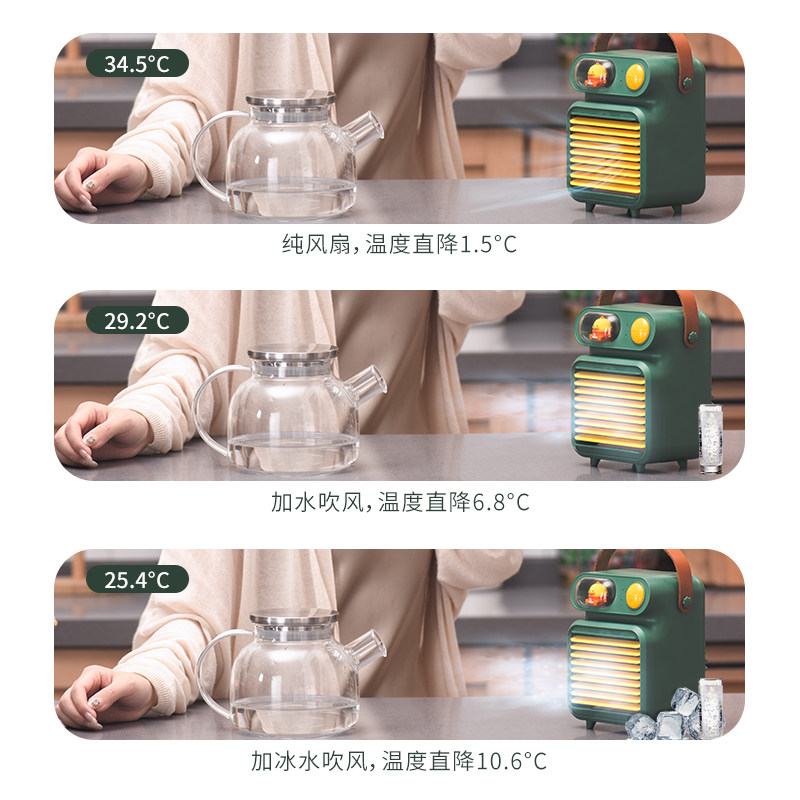 34.5°C

纯风扇，温度直降1.5°C

29.2°C

加水吹风，温度直降6.8°C

25.4°C

加冰水吹风，温度直降10.6°C