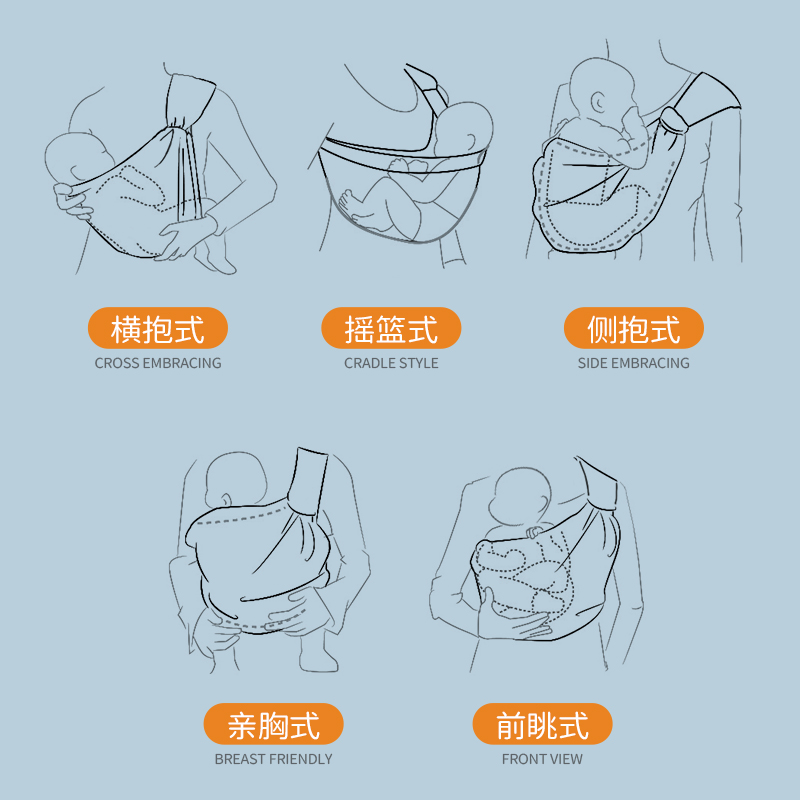 横抱式
CROSS EMBRACING

摇篮式
CRADLE STYLE

侧抱式
SIDE EMBRACING

亲胸式
BREAST FRIENDLY

前眺式
FRONT VIEW