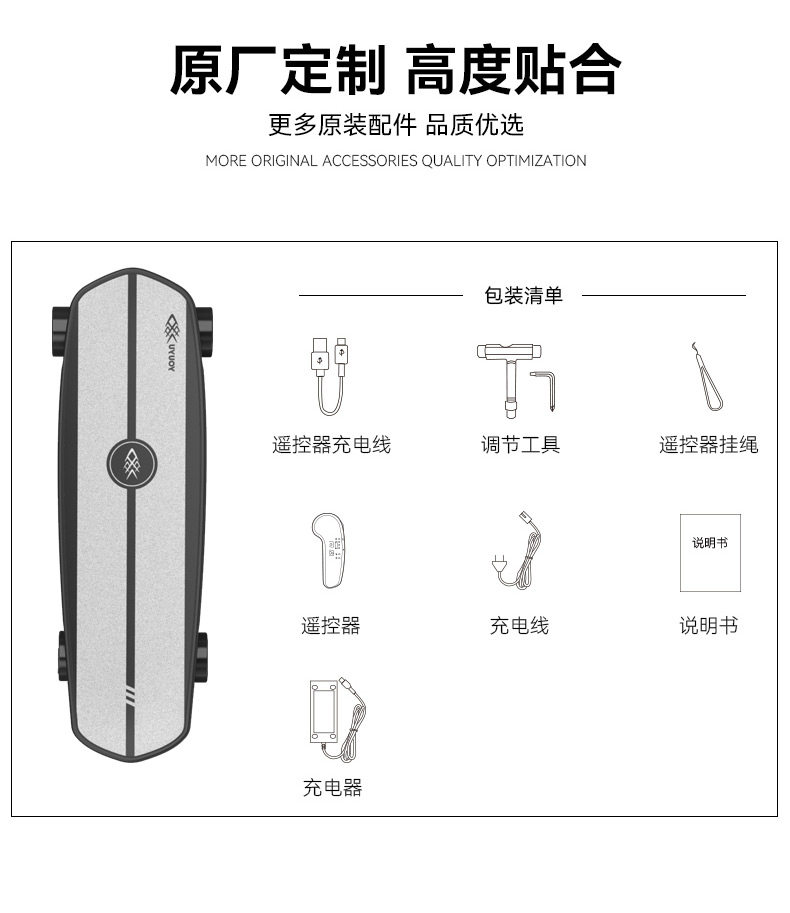 原厂定制 高度贴合

更多原装配件 品质优选

MORE ORIGINAL ACCESSORIES QUALITY OPTIMIZATION

UYUOY

包装清单

遥控器充电线

调节工具

遥控器挂绳

遥控器

充电线

说明书

说明书

充电器