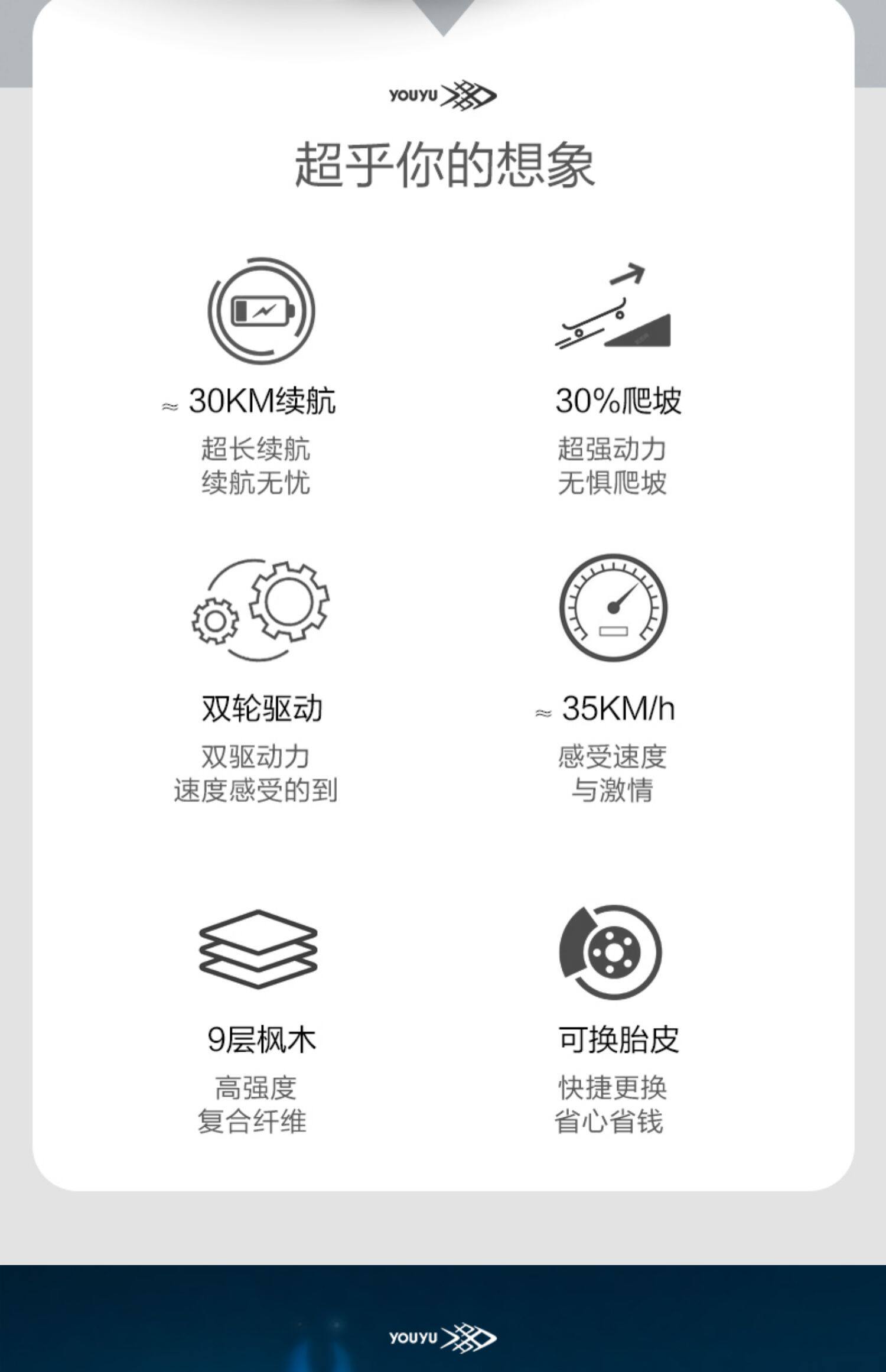 YOUYU

超乎你的想象

≈ 30KM续航

超长续航
续航无忧

30%爬坡

超强动力
无惧爬坡

双轮驱动

双驱动力
速度感受的到

≈ 35KM/h

感受速度
与激情

9层枫木

高强度
复合纤维

可换胎皮

快捷更换
省心省钱

YOUYU