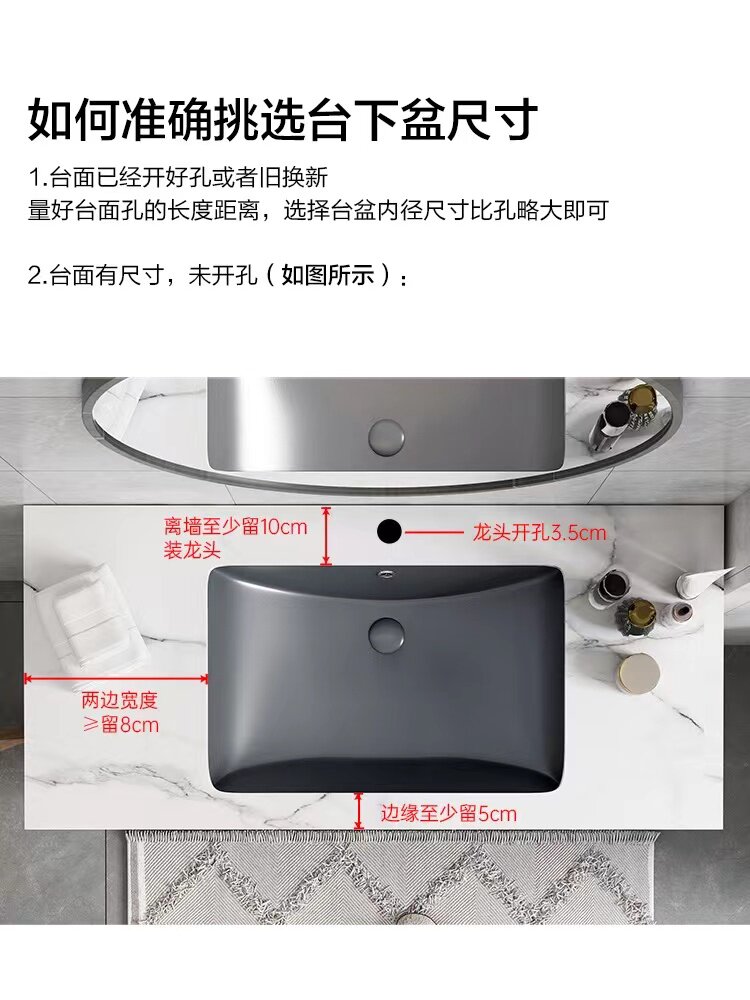 如何准确挑选台下盆尺寸

1.台面已经开好孔或者旧换新
量好台面孔的长度距离，选择台盆内径尺寸比孔略大即可

2.台面有尺寸，未开孔（如图所示）：

离墙至少留10cm
装龙头

龙头开孔3.5cm

两边宽度
≥留8cm

边缘至少留5cm