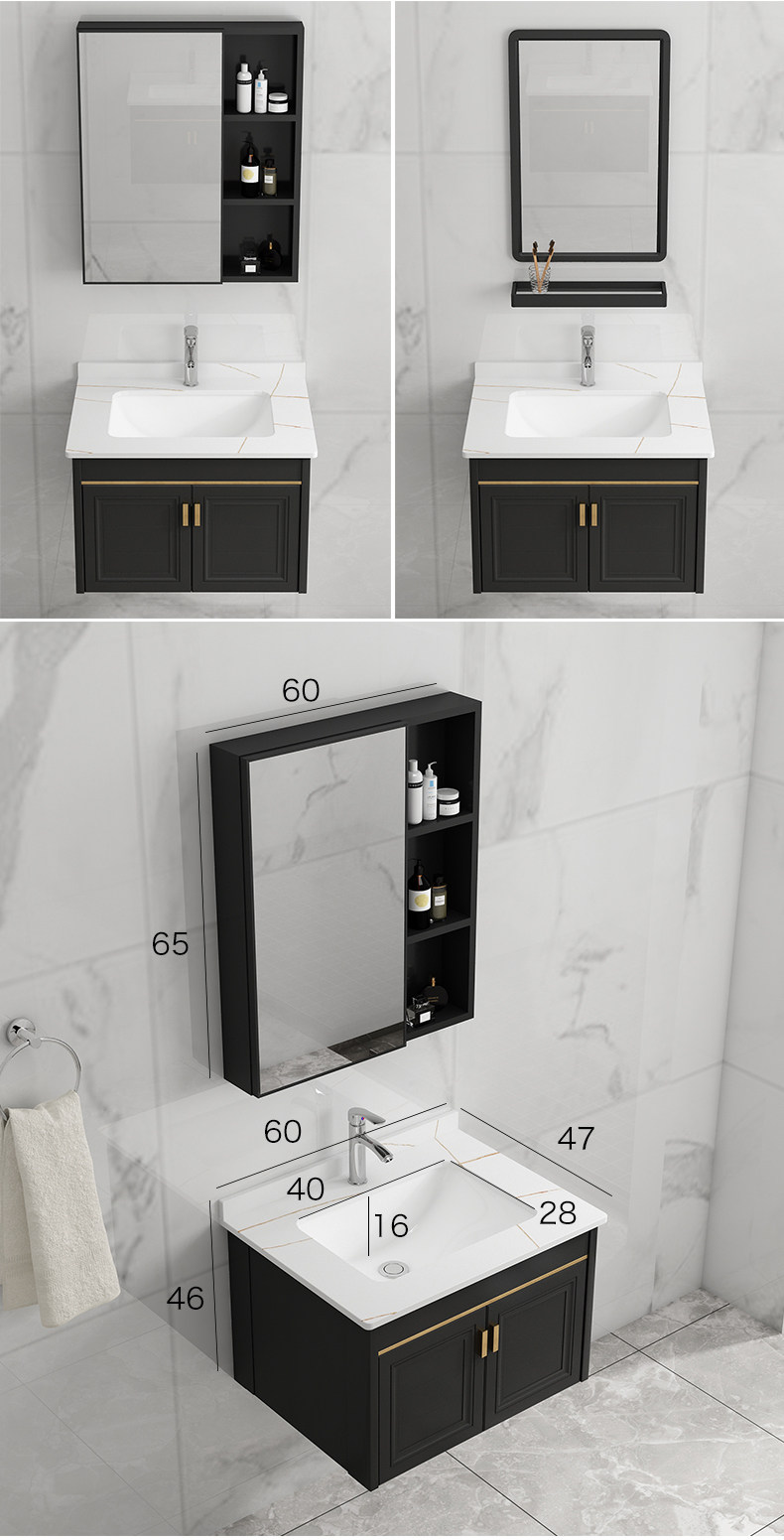 60

65

60

47

40

16

28

46