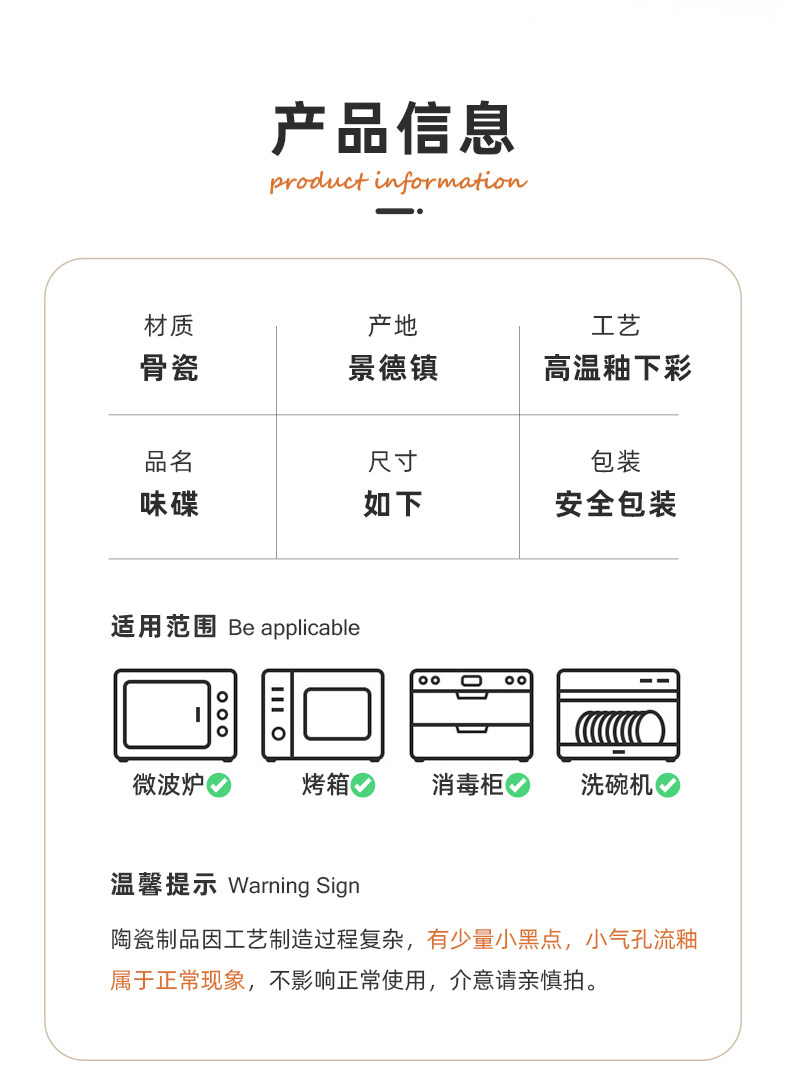 产品信息
product information

| 材质 骨瓷 | 产地 景德镇 | 工艺 高温釉下彩 |
|---|---|---|
| 品名 味碟 | 尺寸 如下 | 包装 安全包装 |

适用范围 Be applicable

微波炉 烤箱 消毒柜 洗碗机

温馨提示 Warning Sign

陶瓷制品因工艺制造过程复杂，有少量小黑点，小气孔流釉属于正常现象，不影响正常使用，介意请亲慎拍。