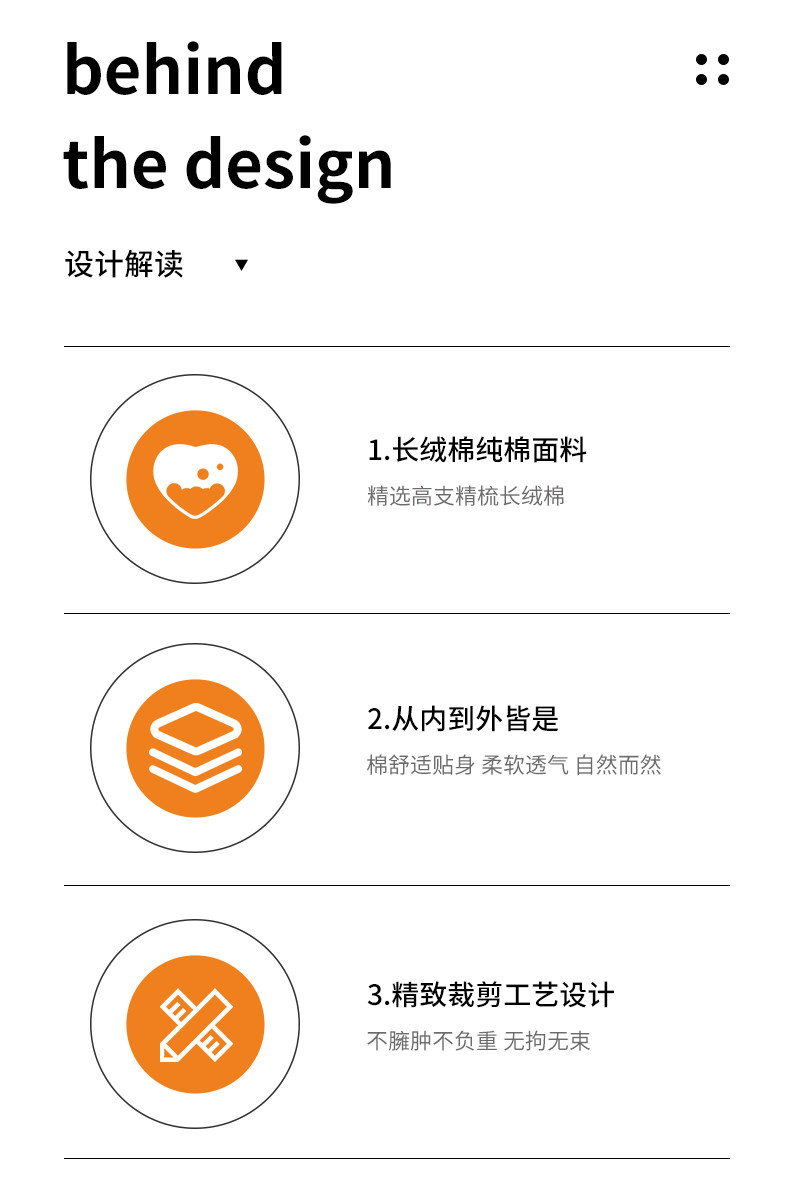 behind
the design

设计解读 ▼

1.长绒棉纯棉面料
精选高支精梳长绒棉

2.从内到外皆是
棉舒适贴身 柔软透气 自然而然

3.精致裁剪工艺设计
不臃肿不负重 无拘无束