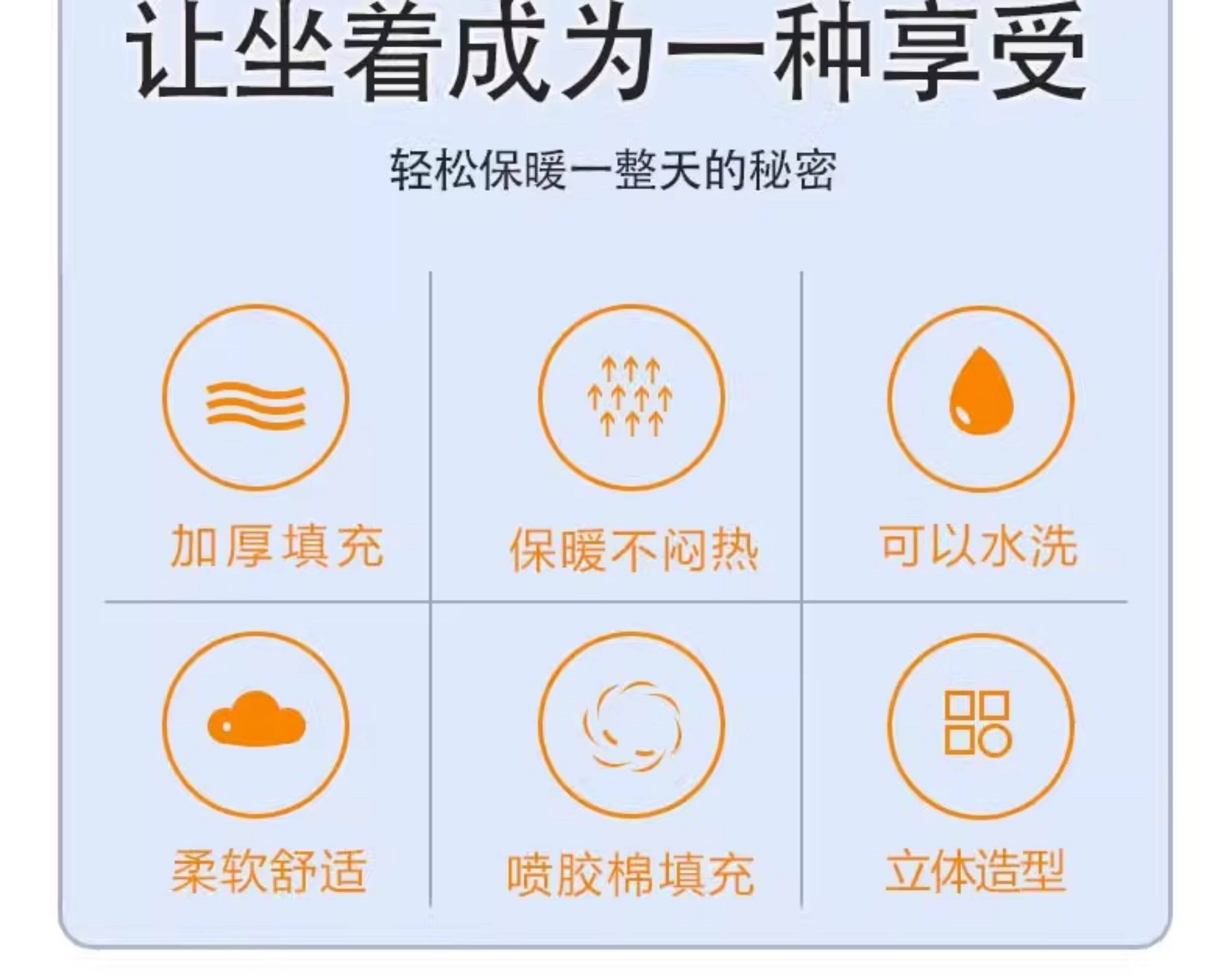 让坐着成为一种享受

轻松保暖一整天的秘密

加厚填充

保暖不闷热

可以水洗

柔软舒适

喷胶棉填充

立体造型