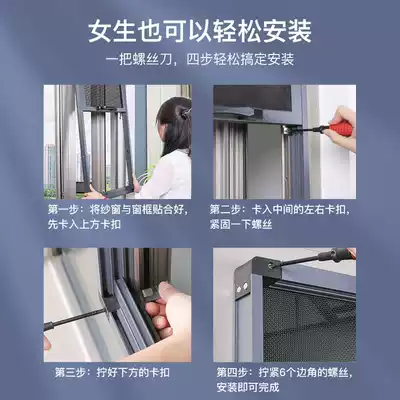 女生也可以轻松安装

一把螺丝刀，四步轻松搞定安装

第一步：将纱窗与窗框贴合好，先卡入上方卡扣

第二步：卡入中间的左右卡扣，紧固一下螺丝

第三步：拧好下方的卡扣

第四步：拧紧6个边角的螺丝，安装即可完成