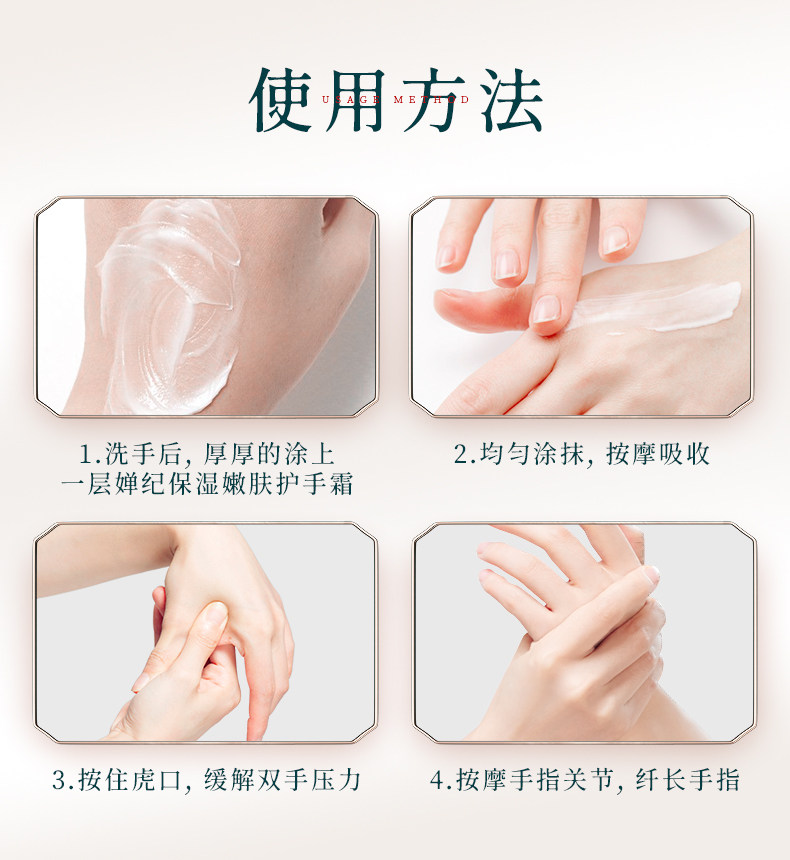 使用方法
USAGE METHOD

1.洗手后，厚厚的涂上一层婵纪保湿嫩肤护手霜

2.均匀涂抹，按摩吸收

3.按住虎口，缓解双手压力

4.按摩手指关节，纤长手指