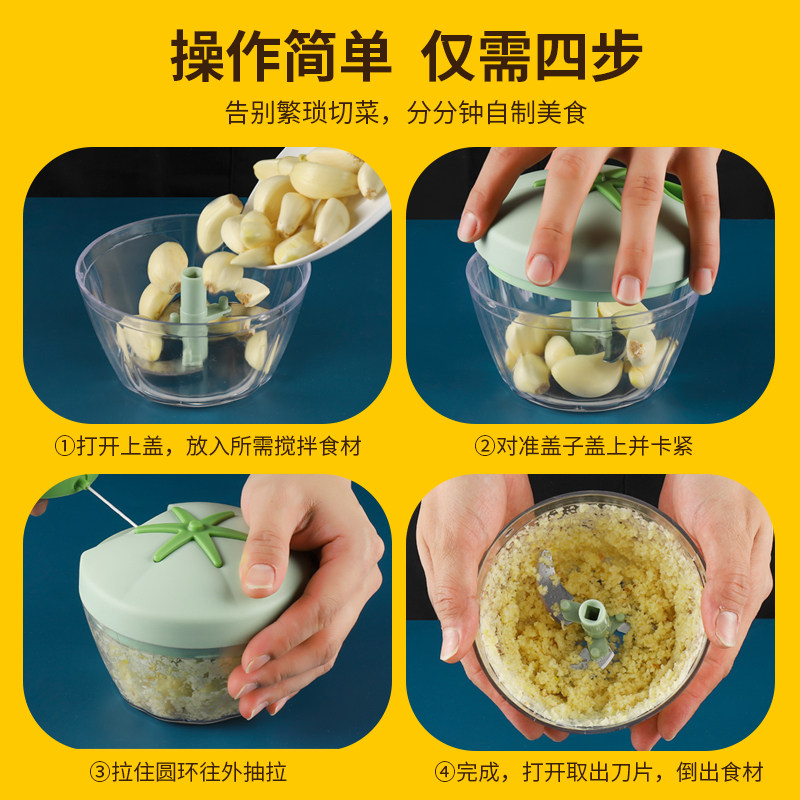 操作简单 仅需四步

告别繁琐切菜，分分钟自制美食

①打开上盖，放入所需搅拌食材

②对准盖子盖上并卡紧

③拉住圆环往外抽拉

④完成，打开取出刀片，倒出食材